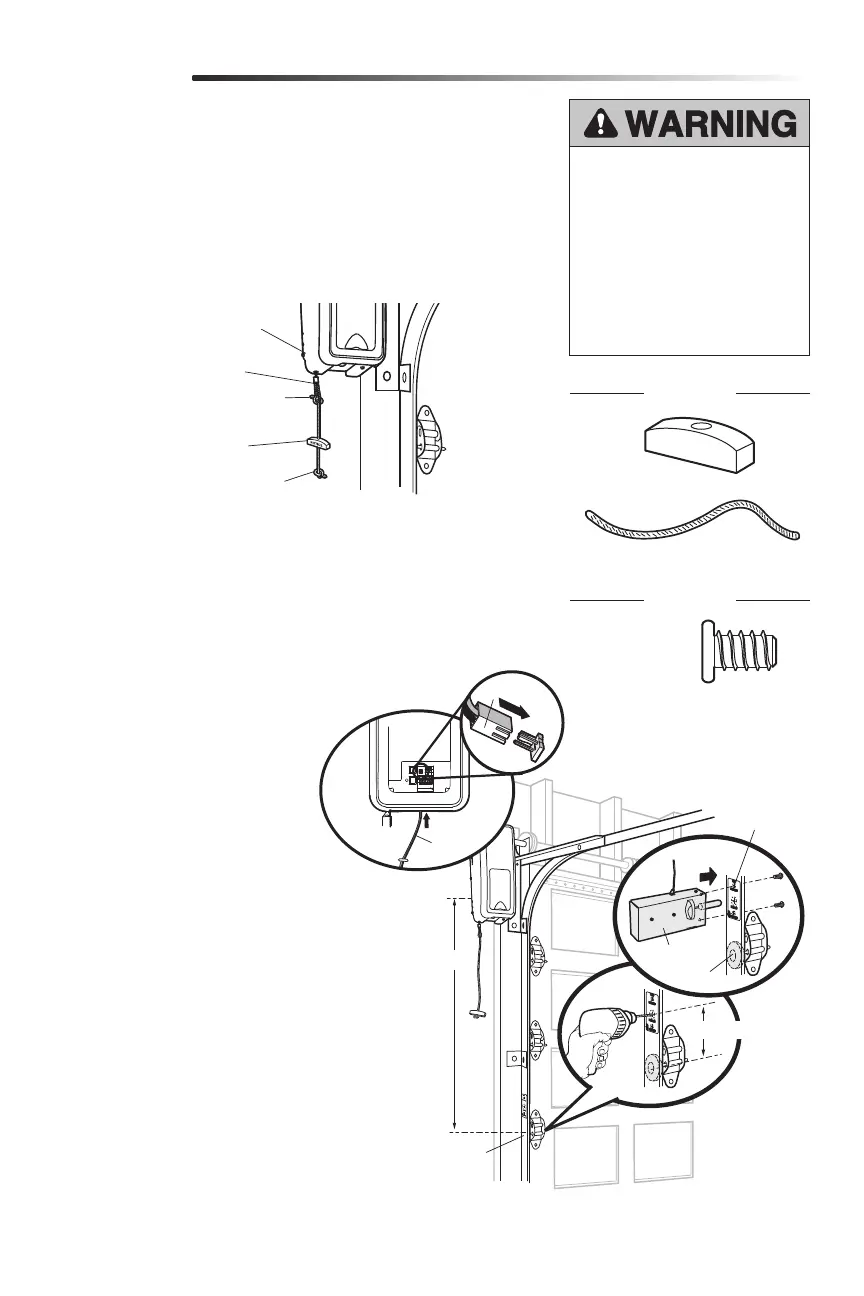 WARNING