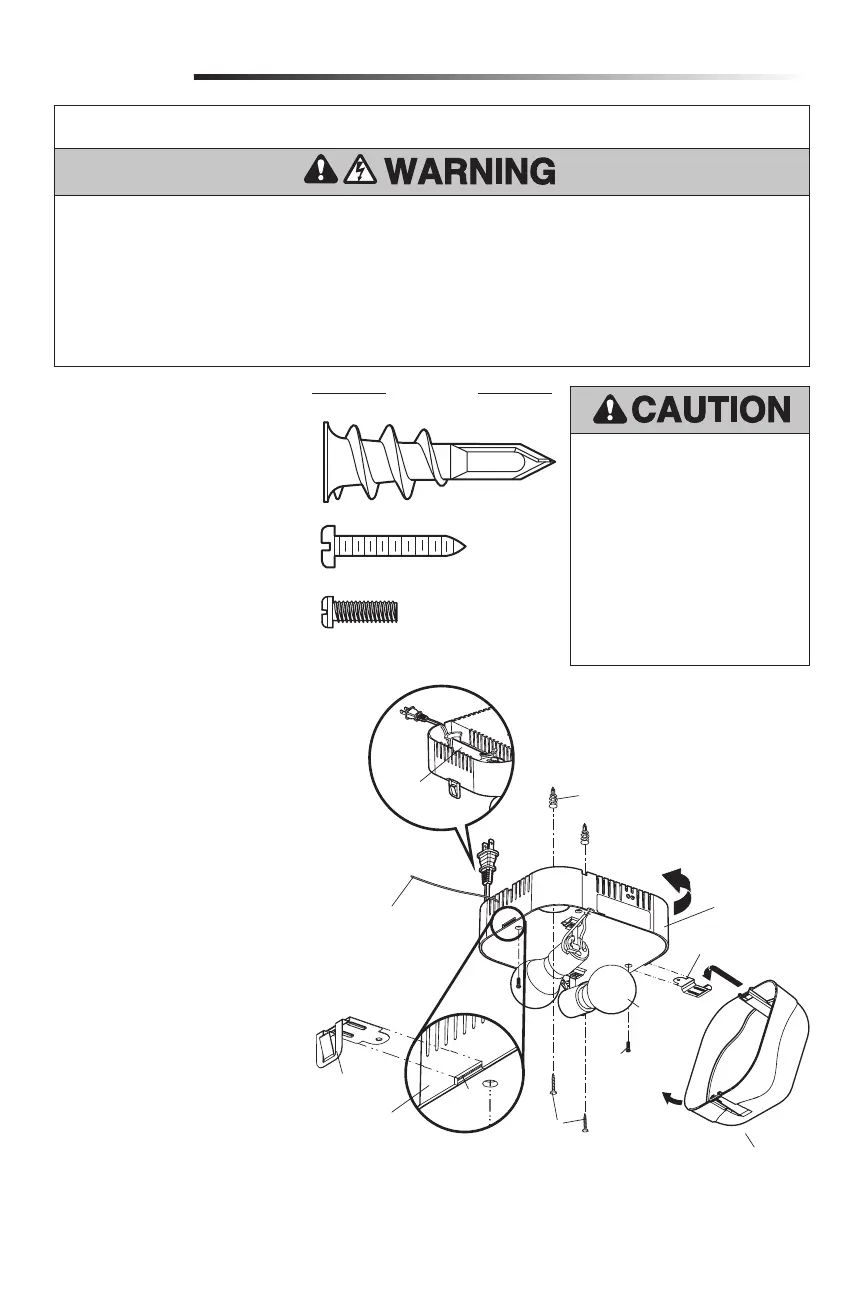 WARNING

CAUTION