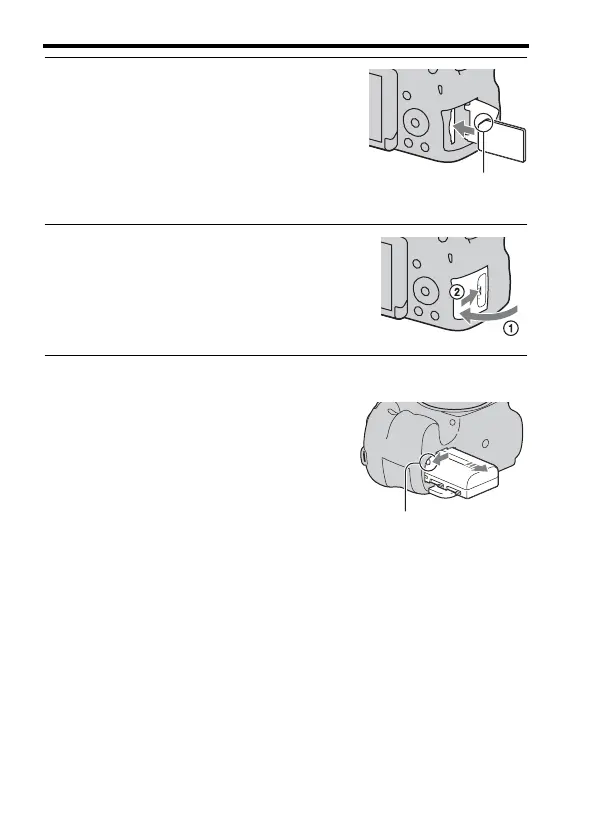 2

1