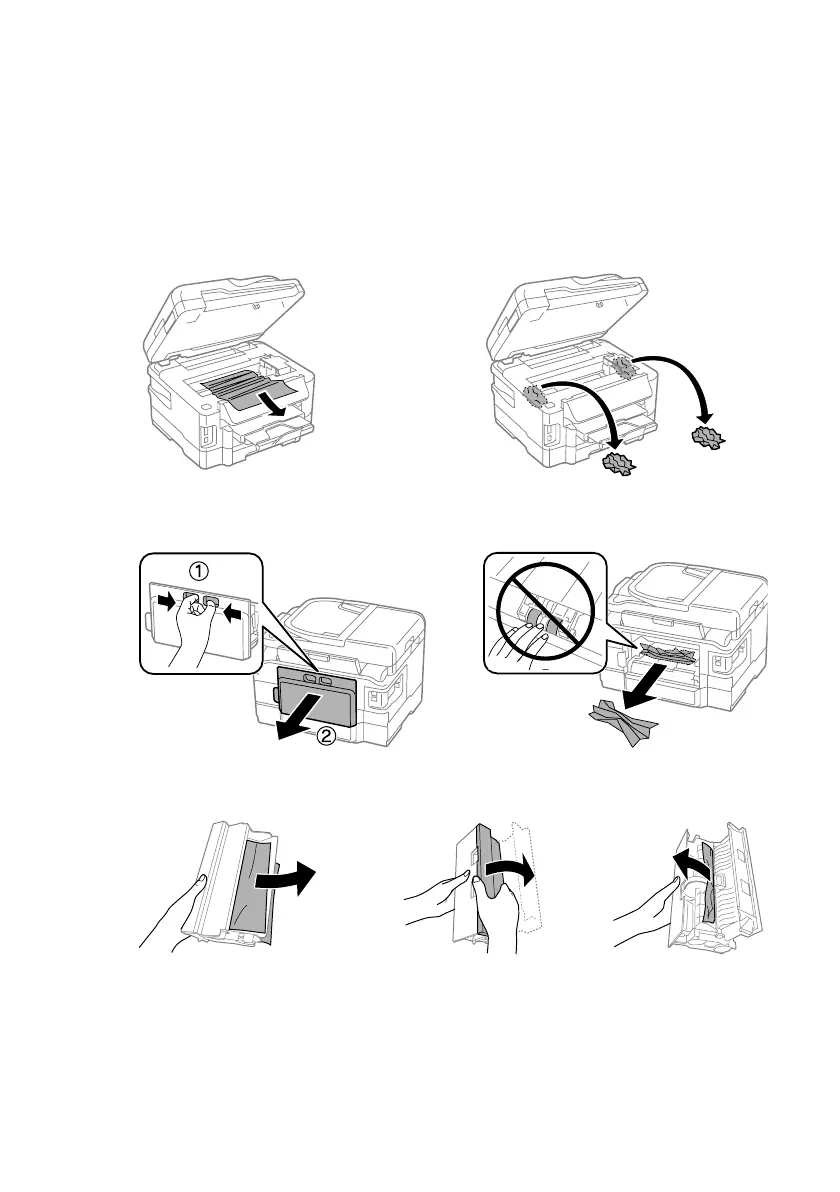 ①
②