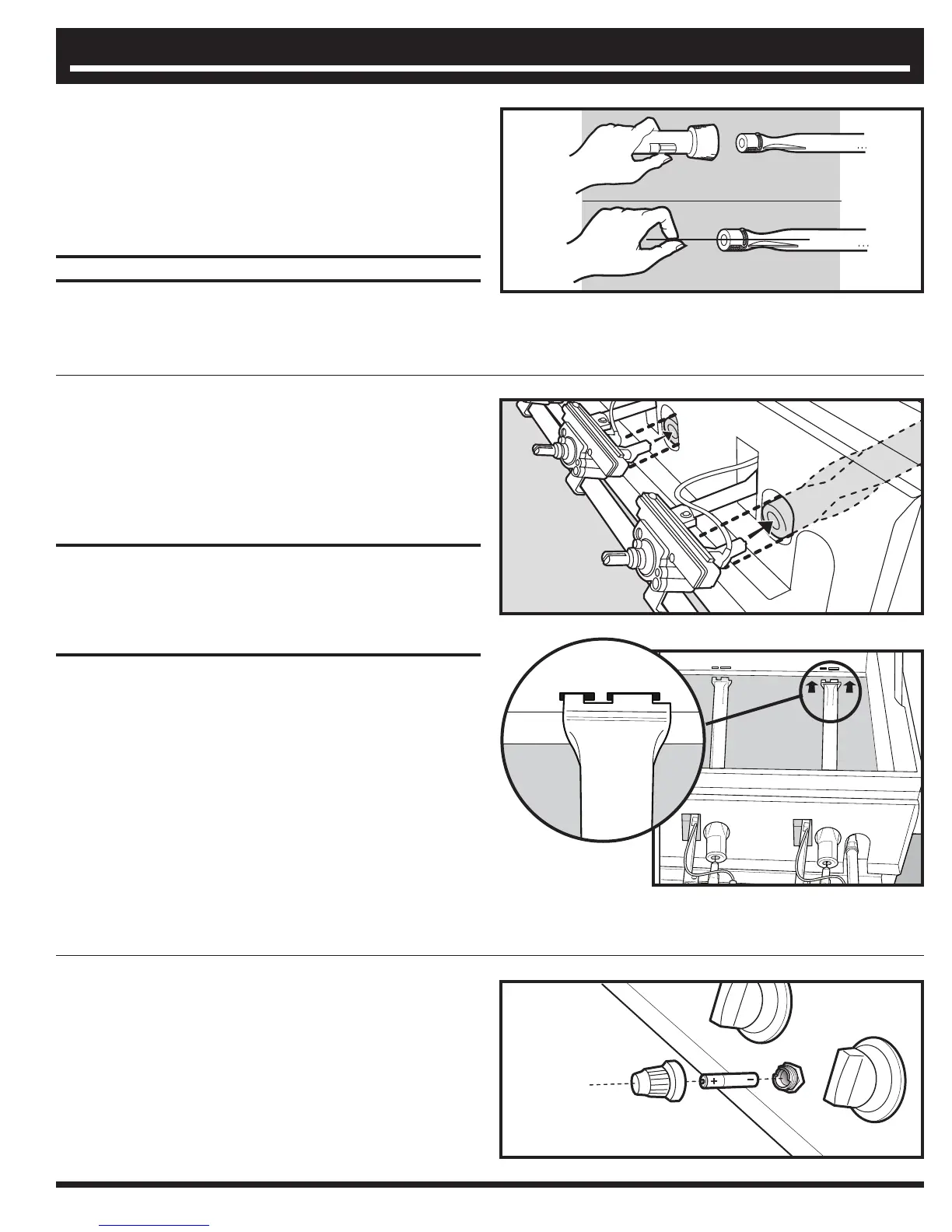 +
−