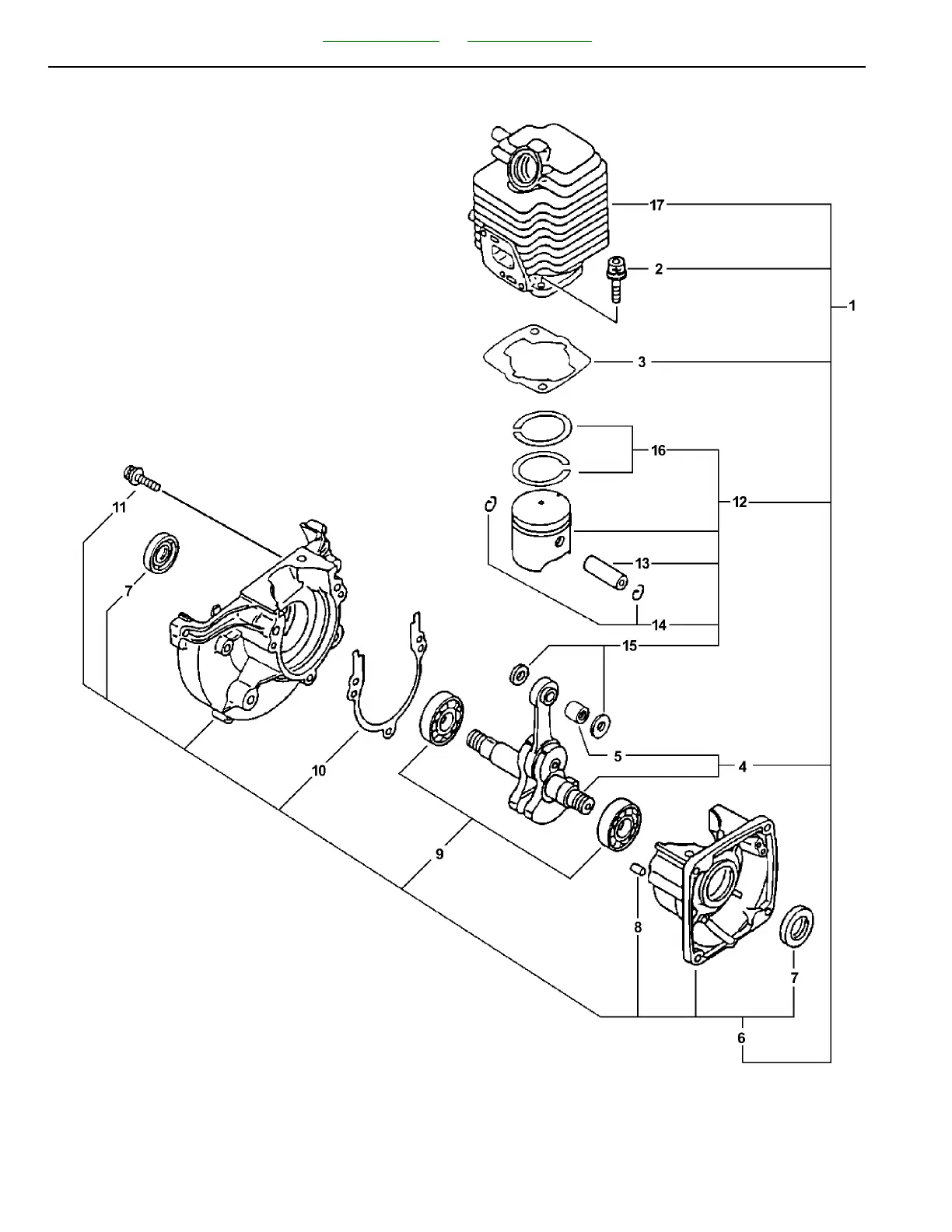 17
2
1
3
16
12
13
14
15
11
7
10
5
4
9
8
7
6