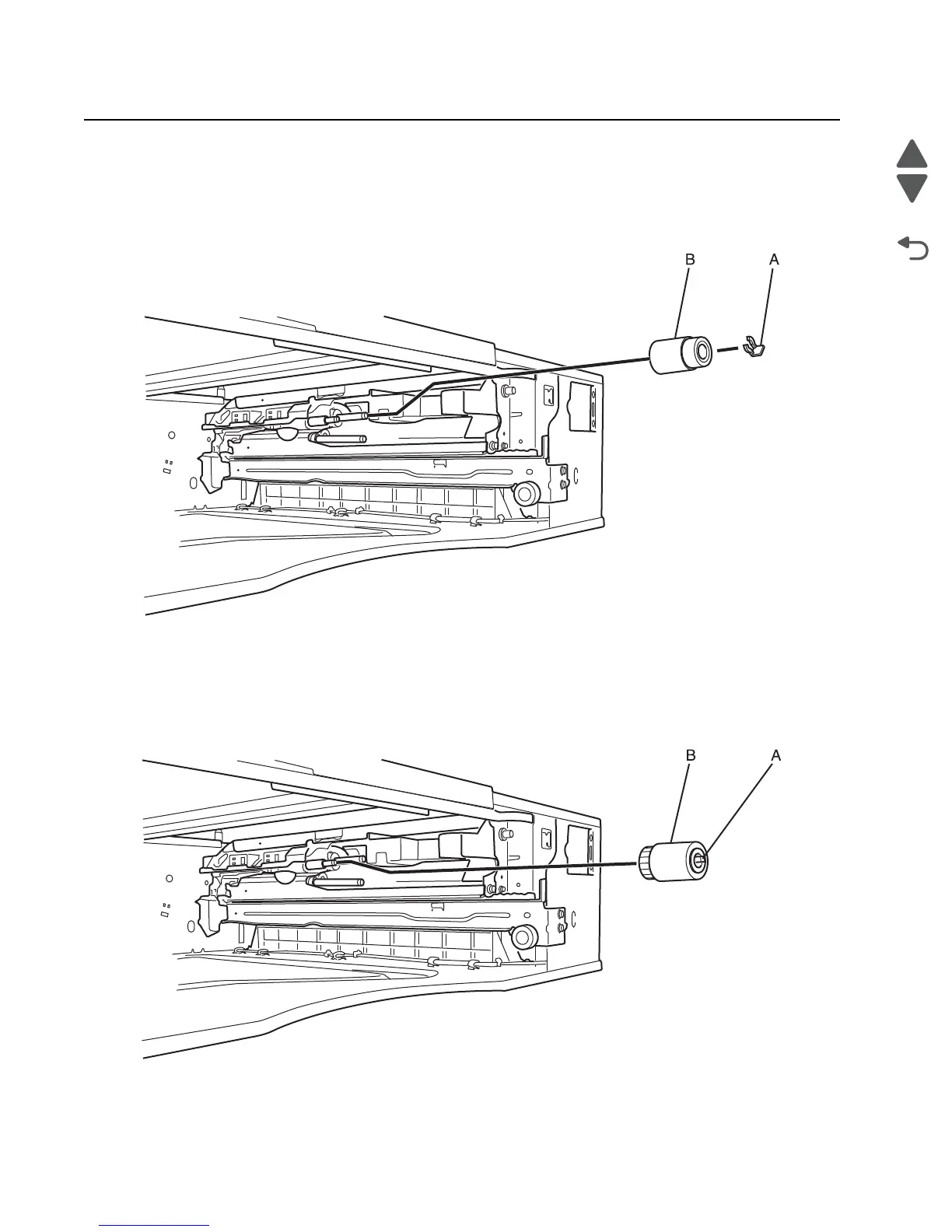 B A

B A