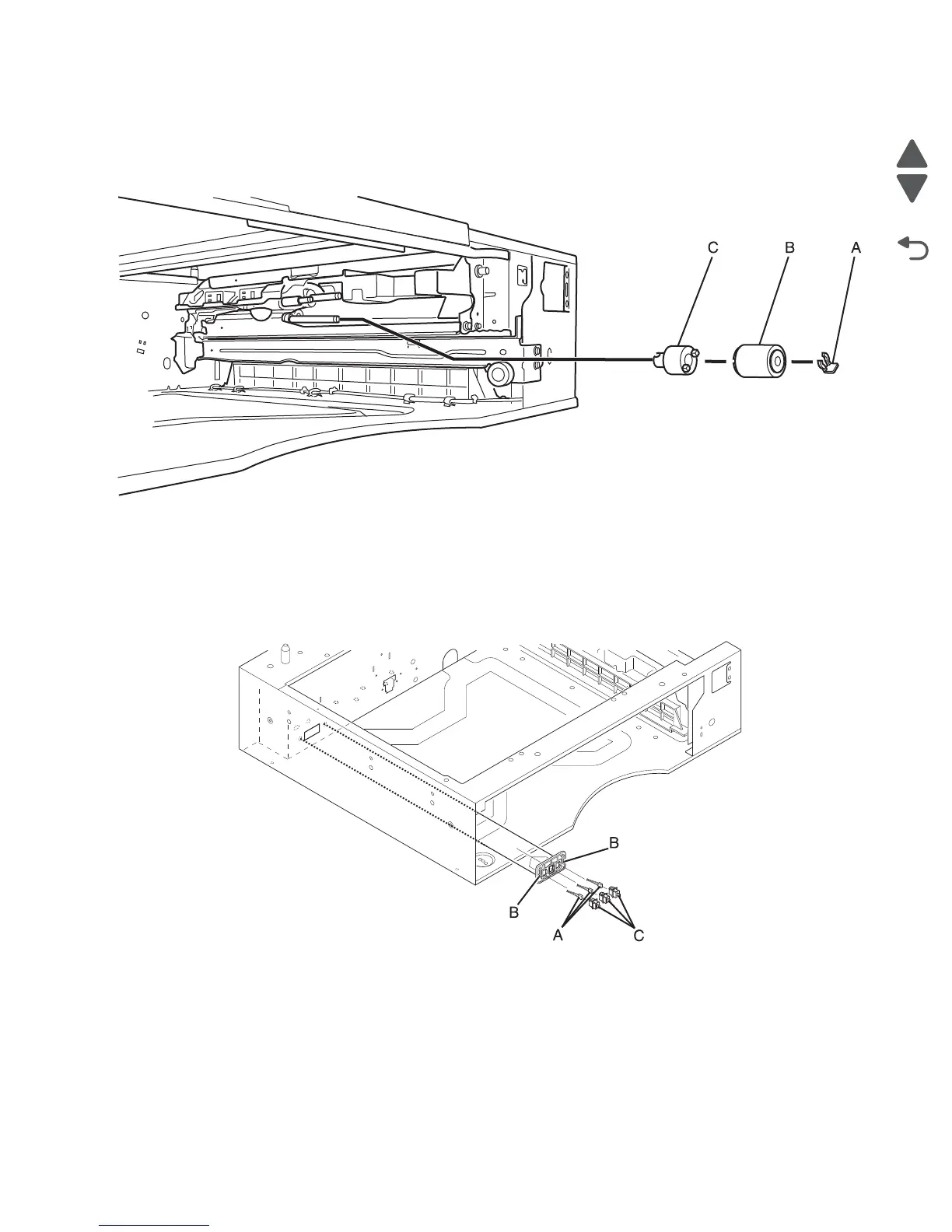 C B A

B
B
A C