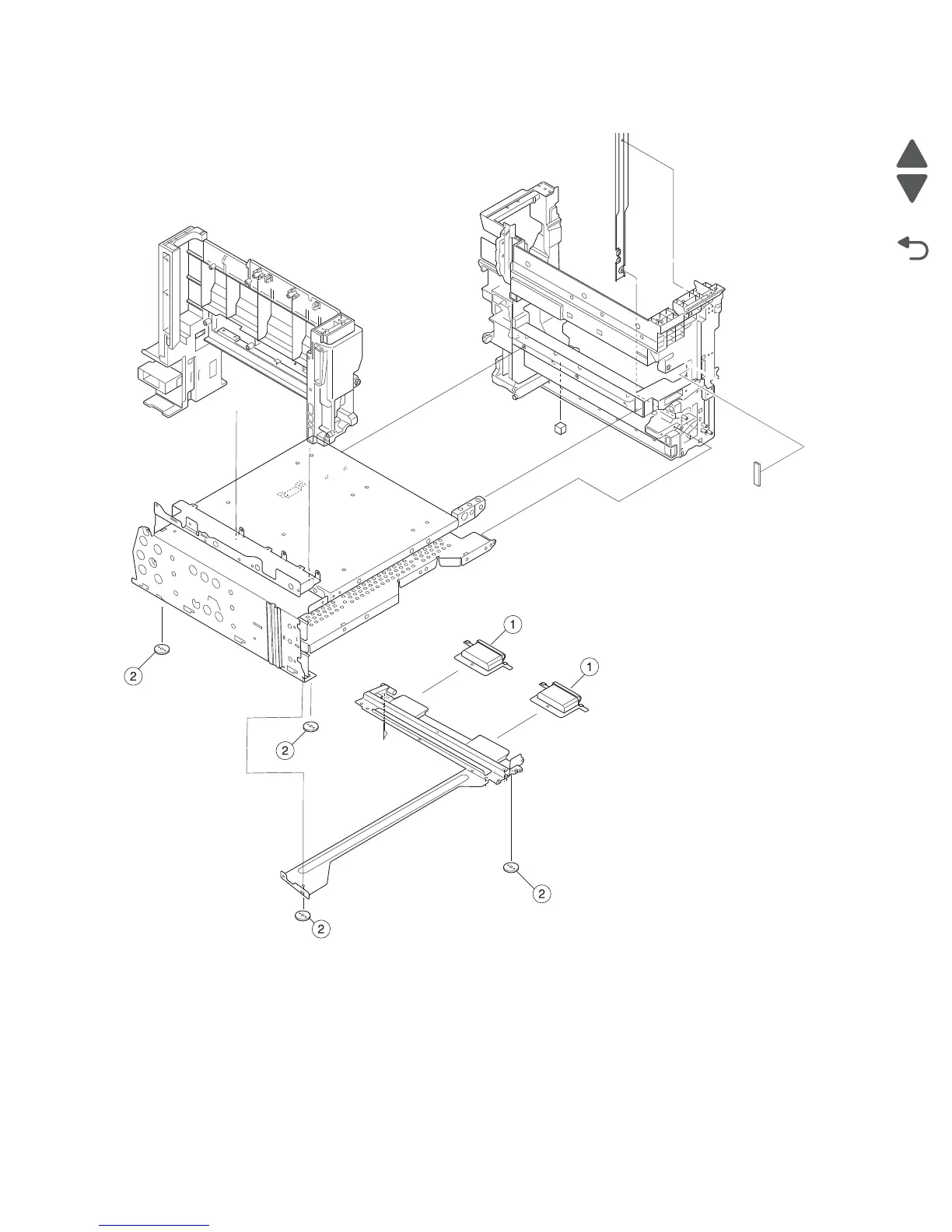 1
1
2
2
2
2