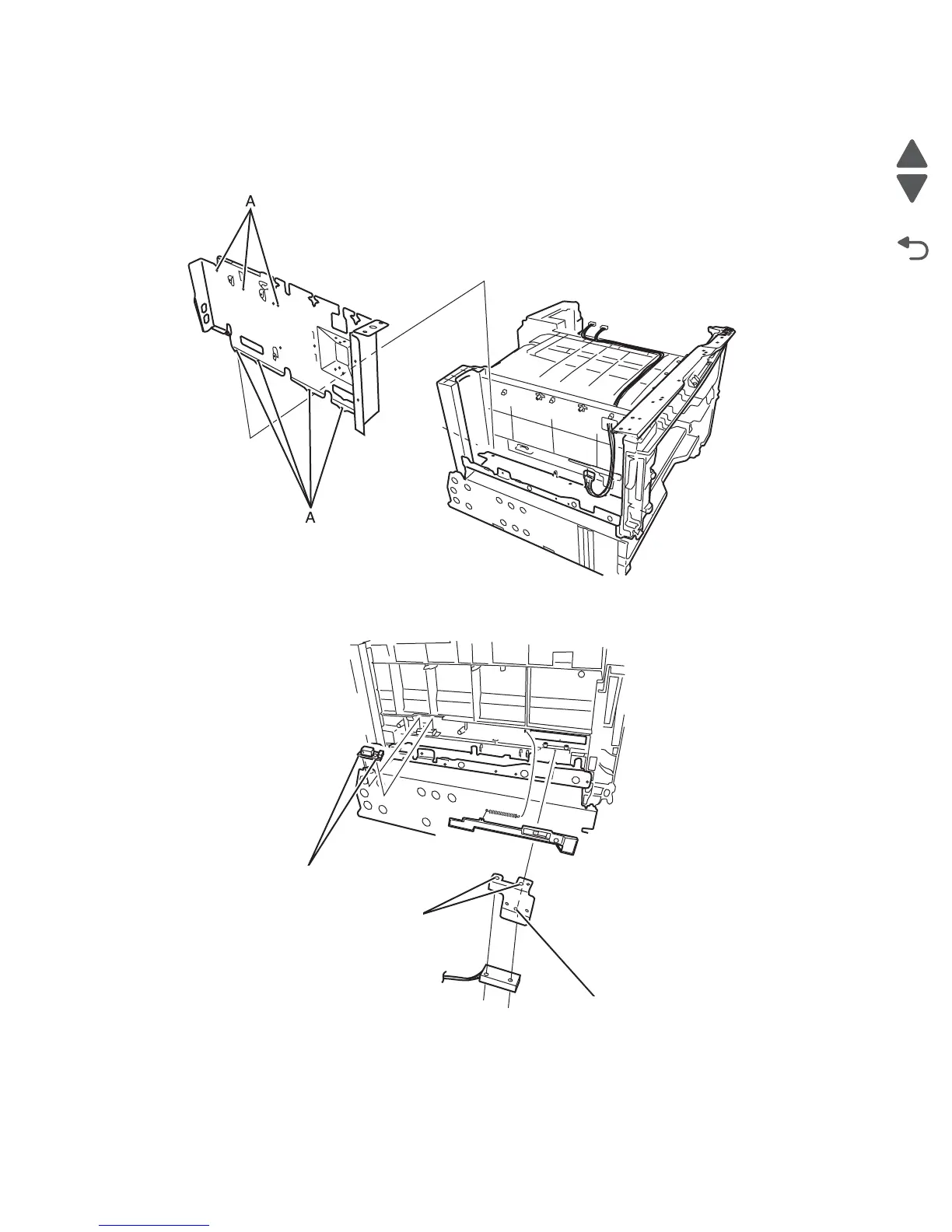 A

A