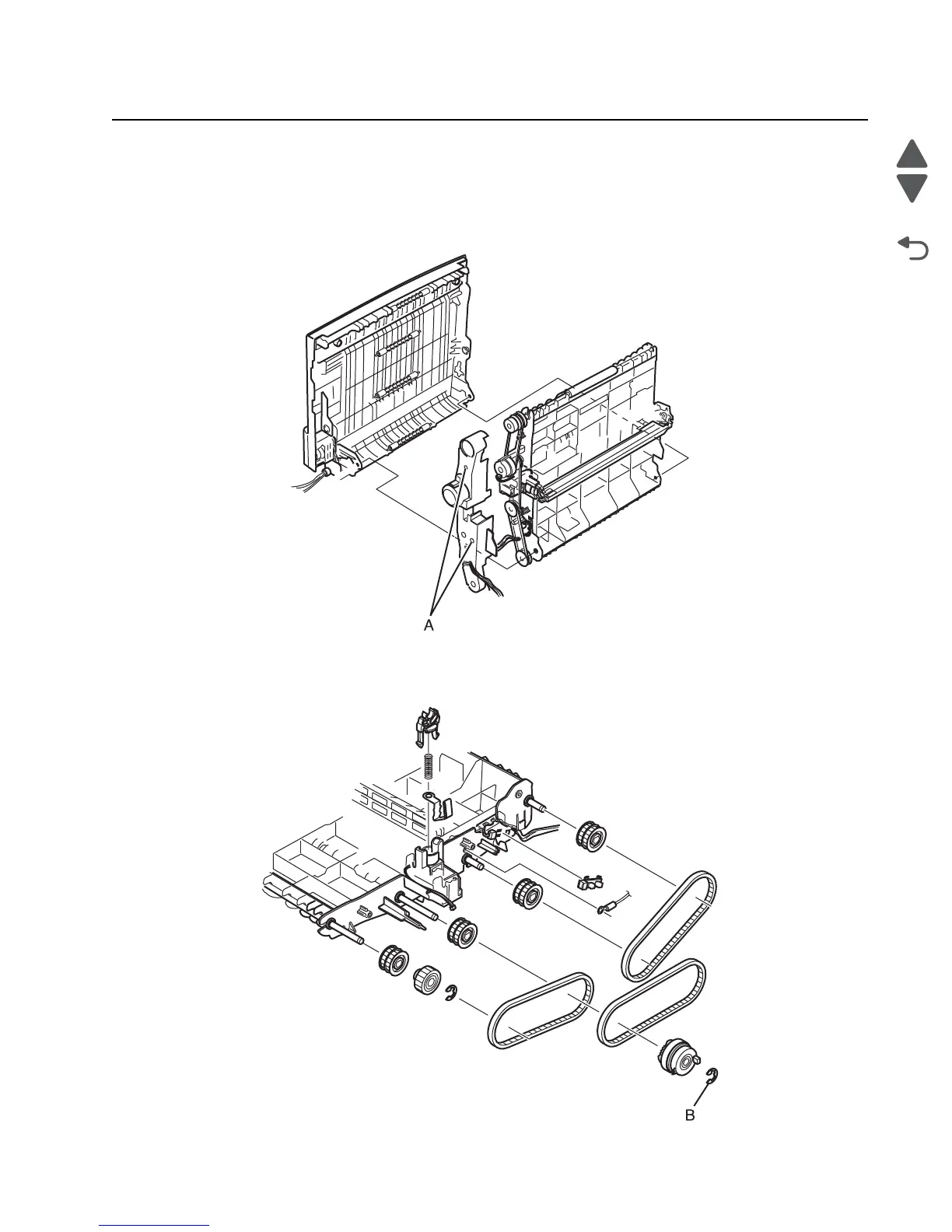 A

B