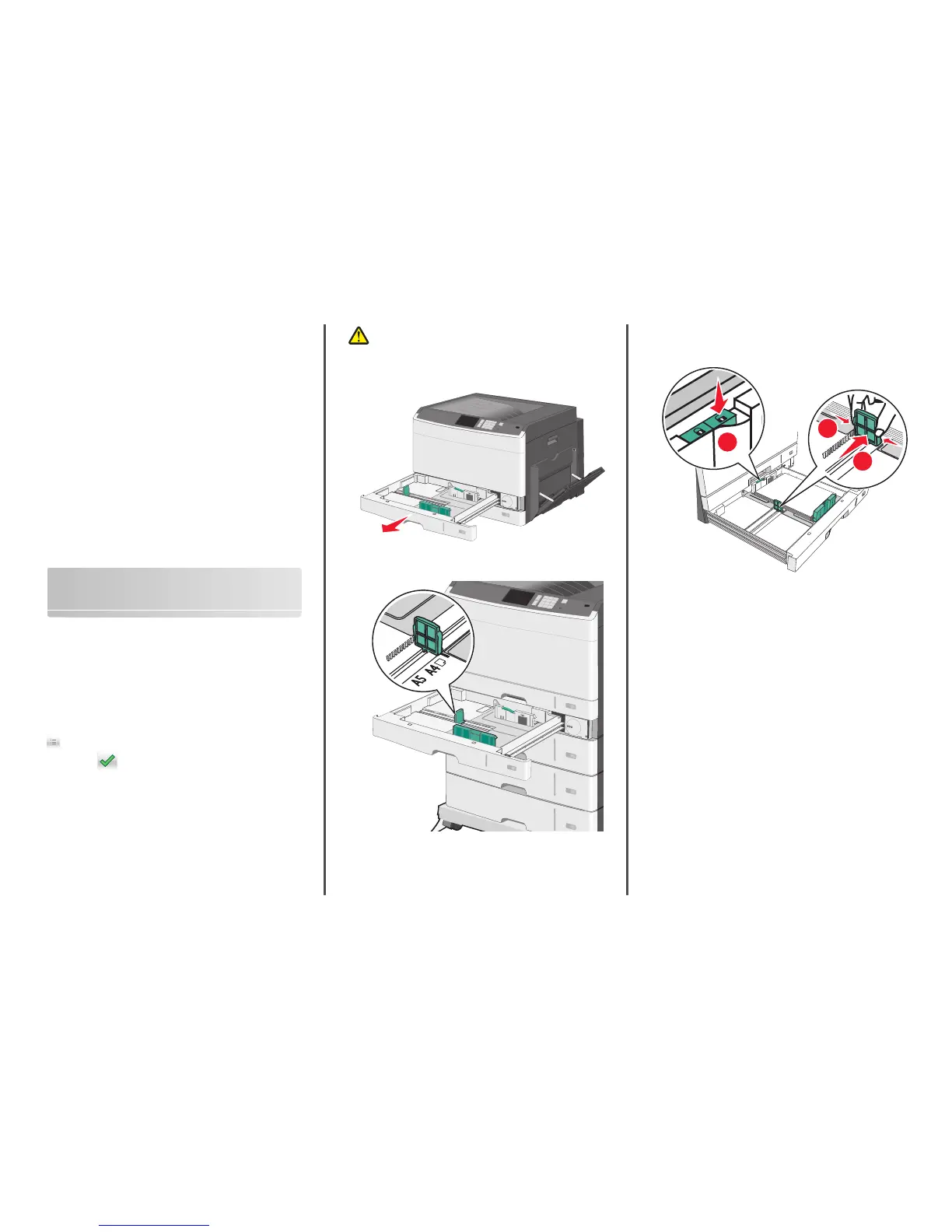 A5 A4