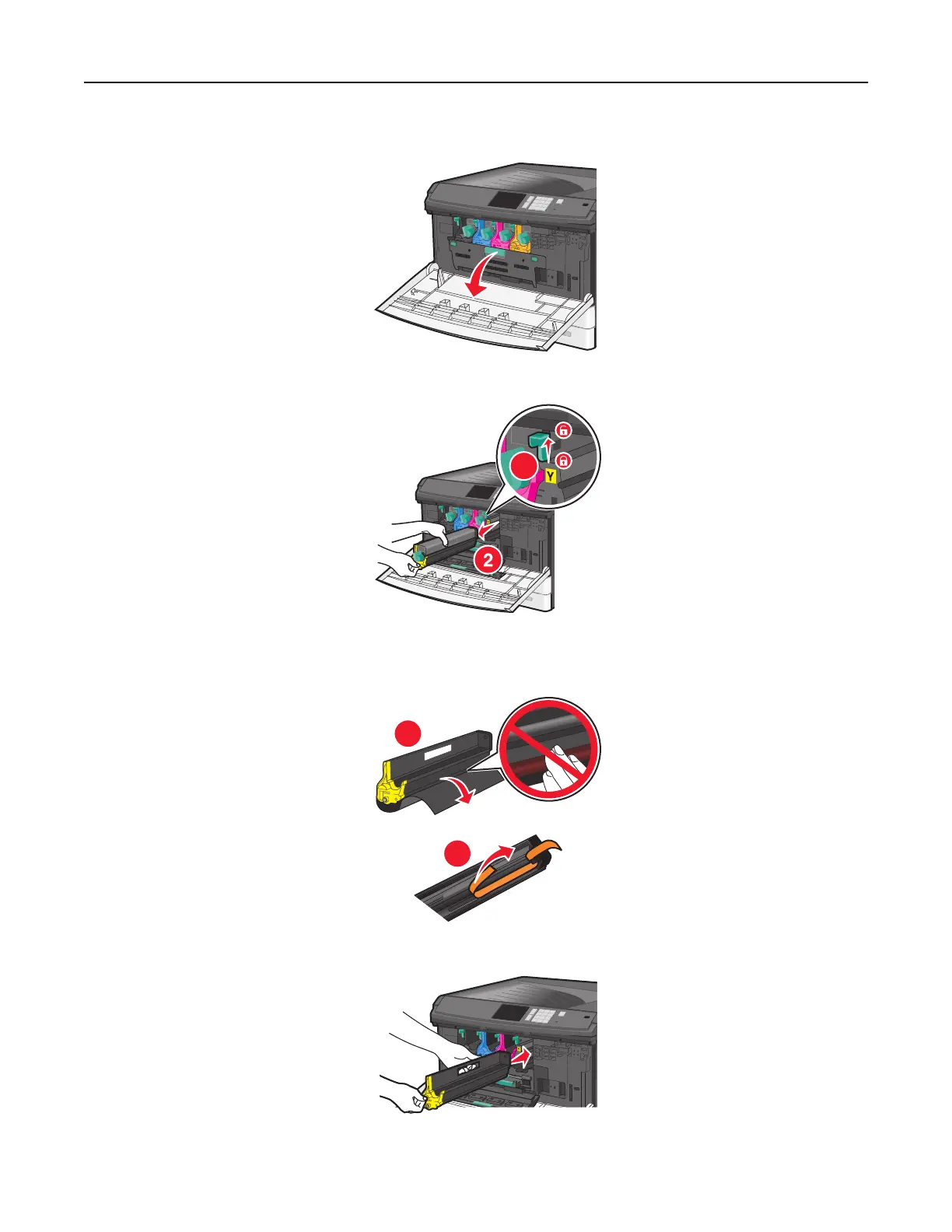 Y

2