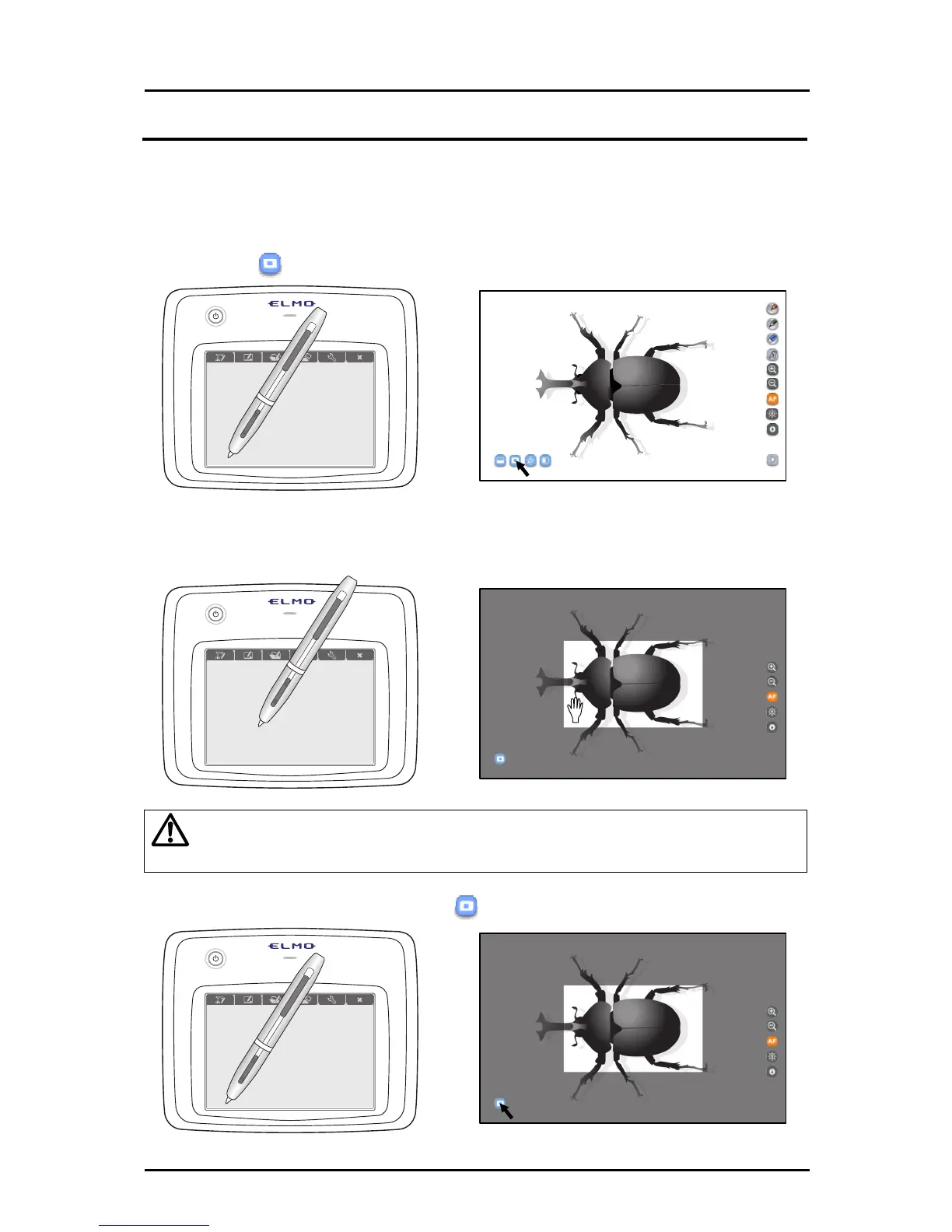 ELMO

AF

ELMO

AF

ELMO

AF