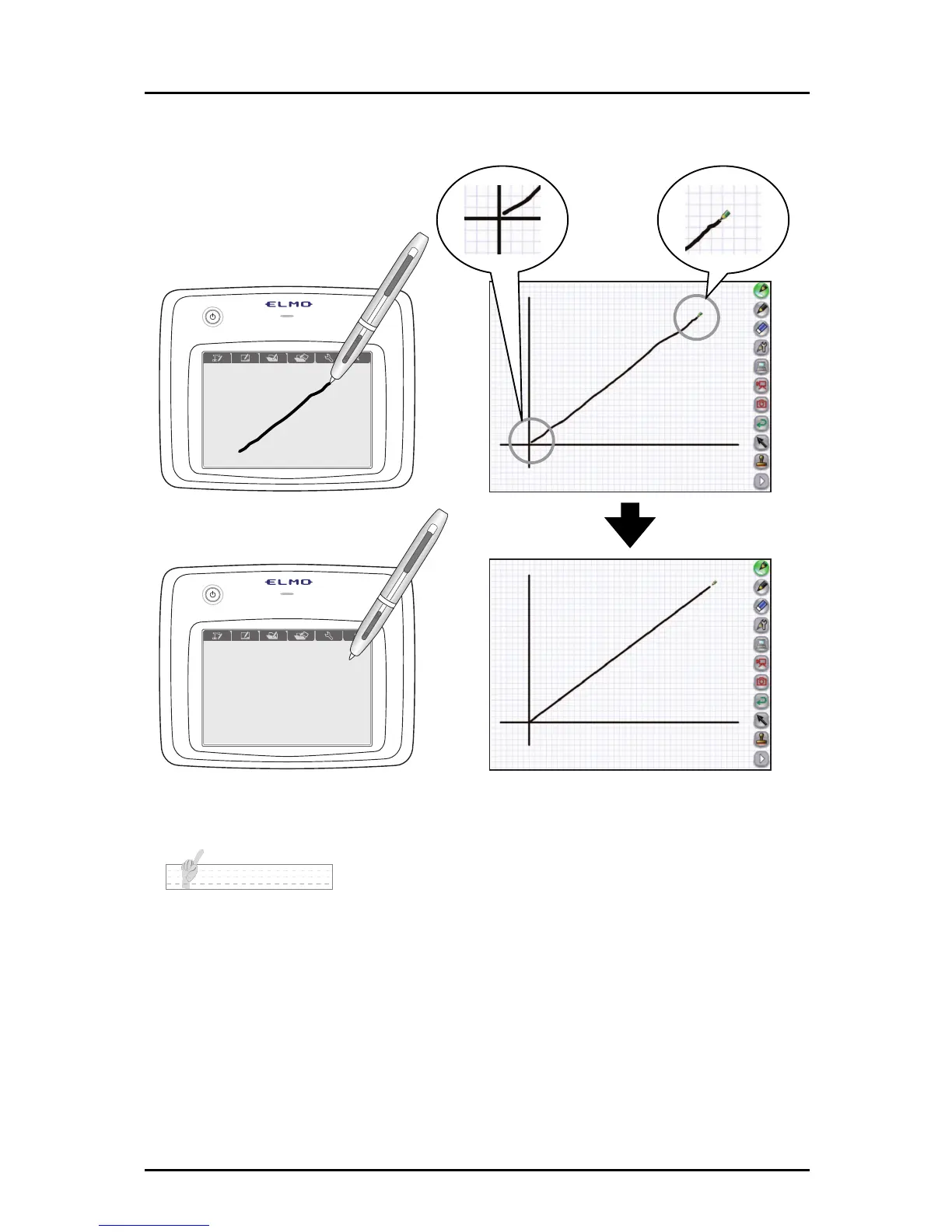 ELMO

ELMO