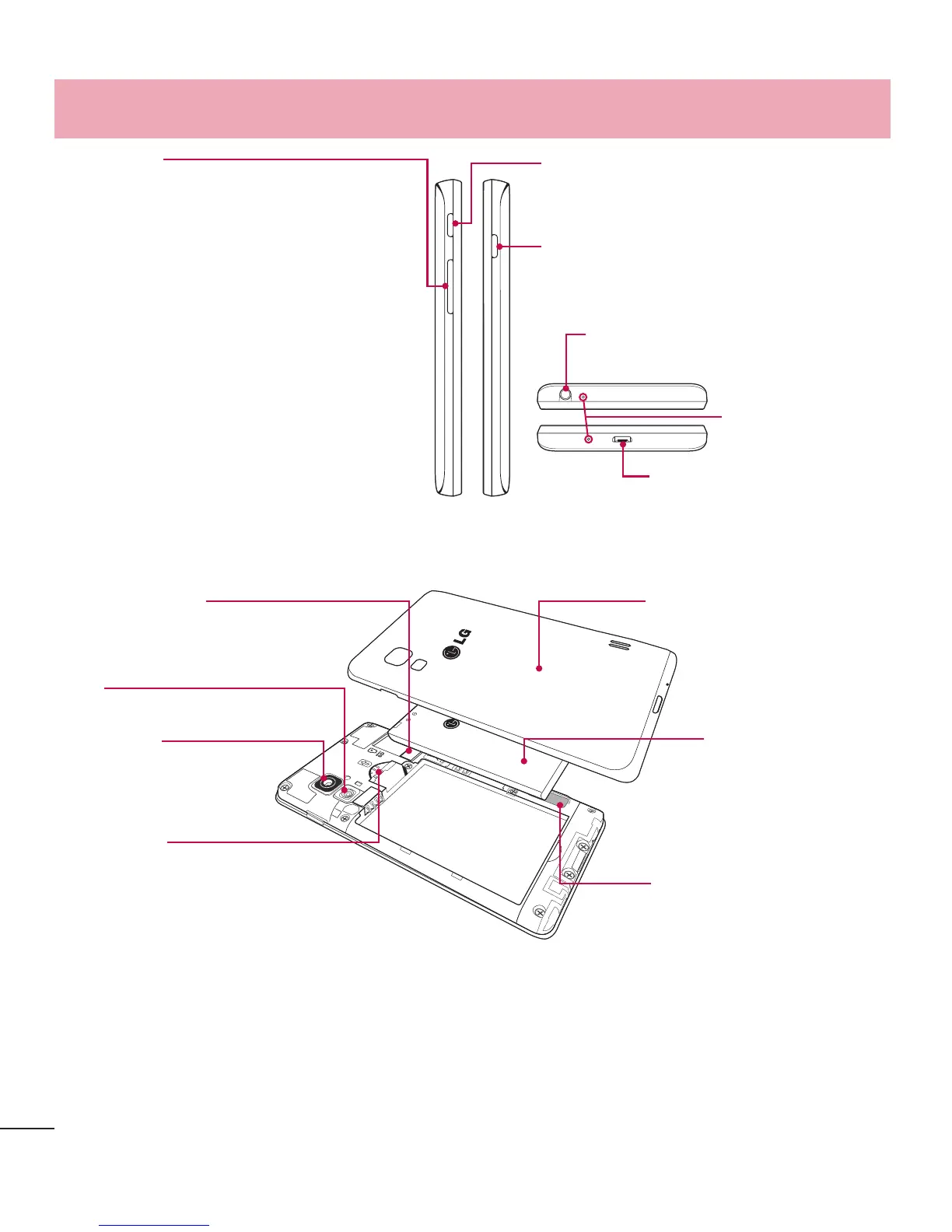 LG