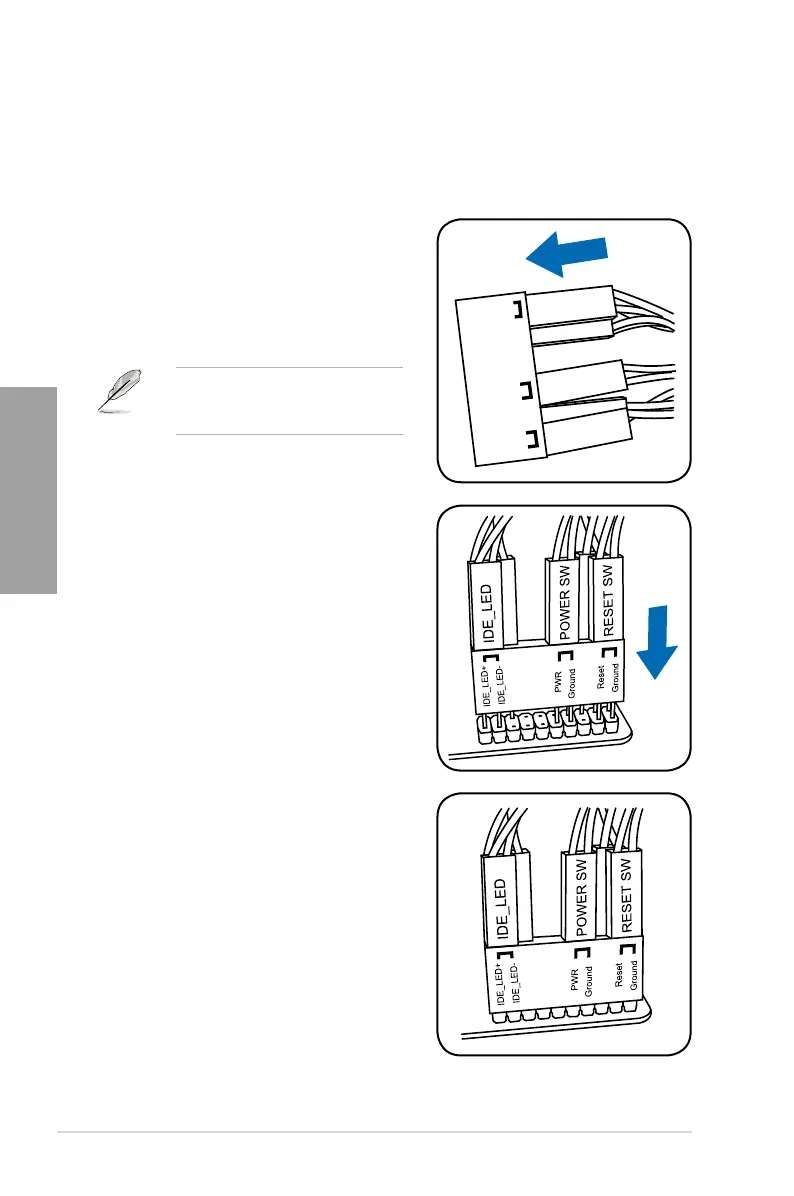 IDE_LED

POWER SW

RESET SW

IDE_LED+

IDE_LED-

PWR

Ground

Reset

Ground

IDE_LED

POWER SW

RESET SW

IDE_LED+

IDE_LED-

PWR

Ground

Reset

Ground