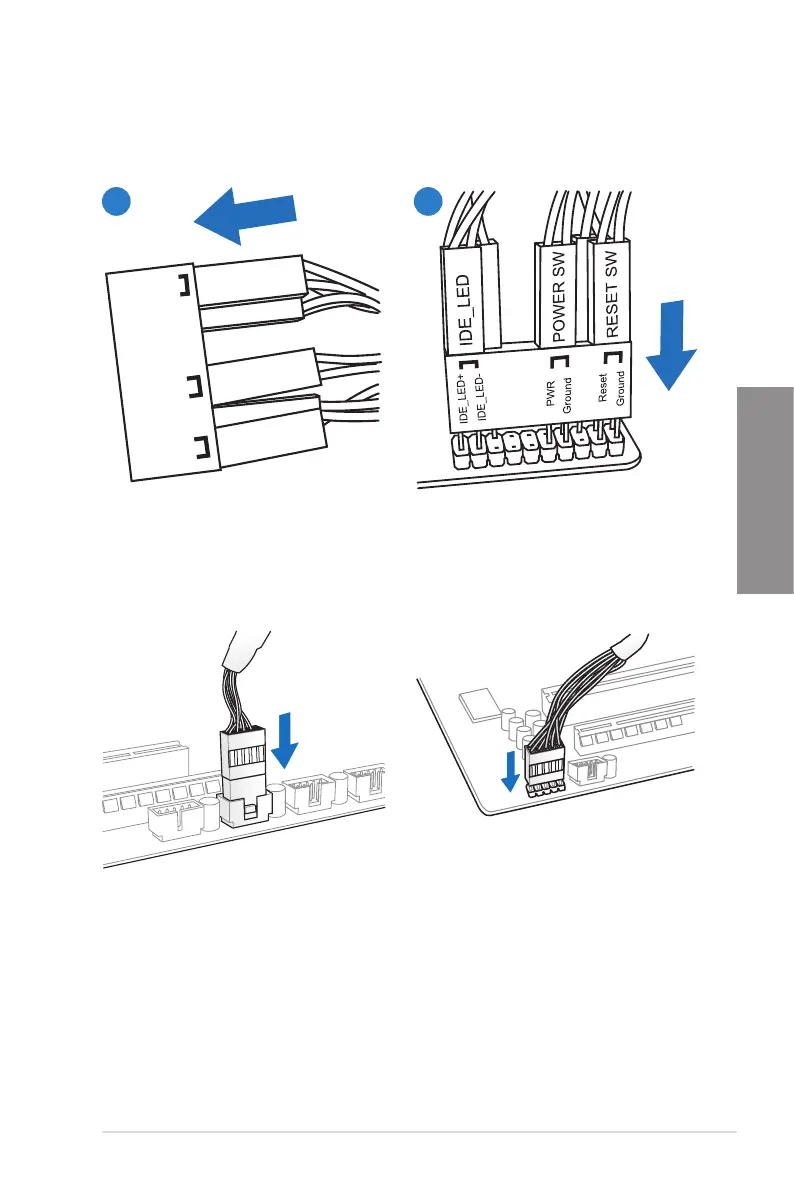 IDE_LED

POWER SW

RESET SW

IDE_LED+

IDE_LED-

PWR

Ground

Reset

Ground