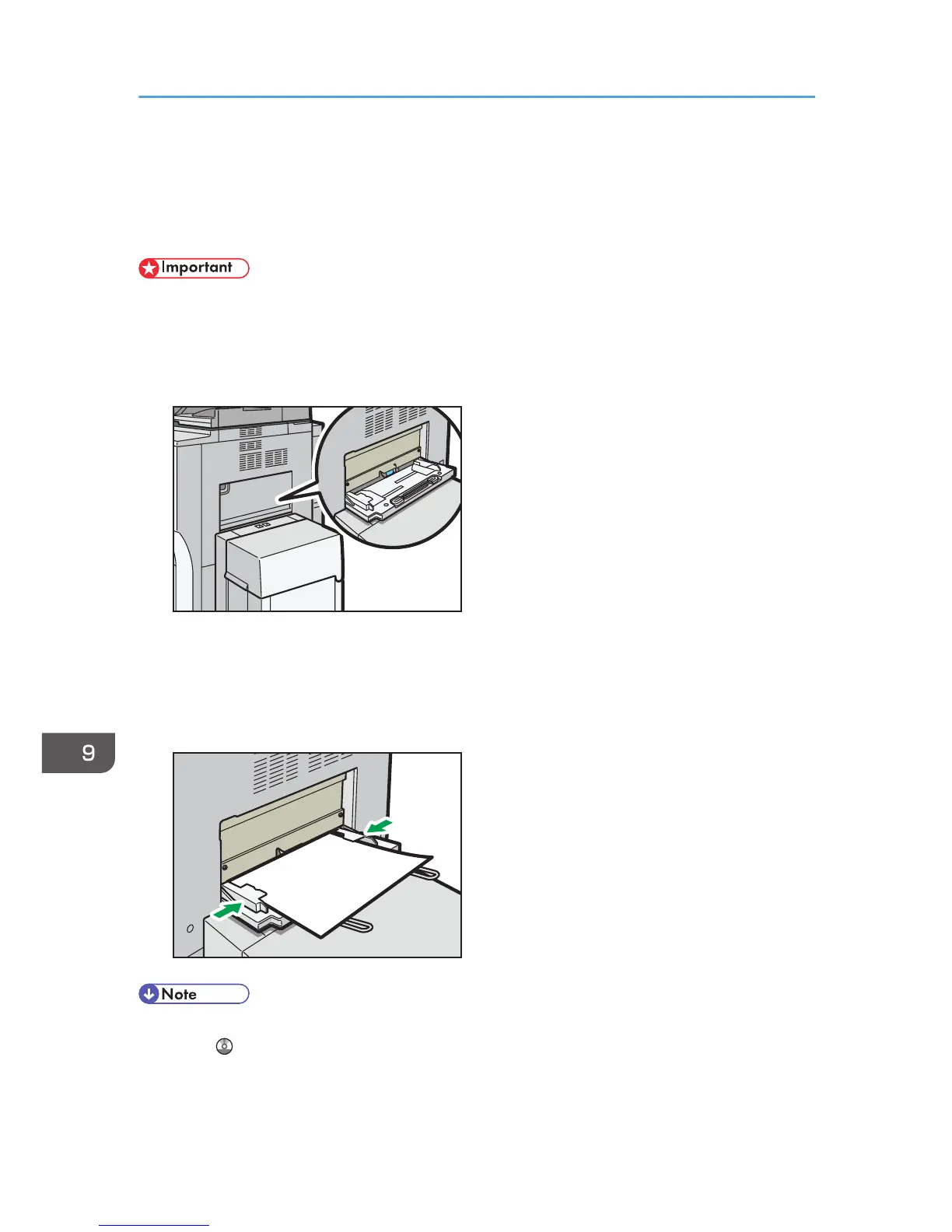 Important

9

Note