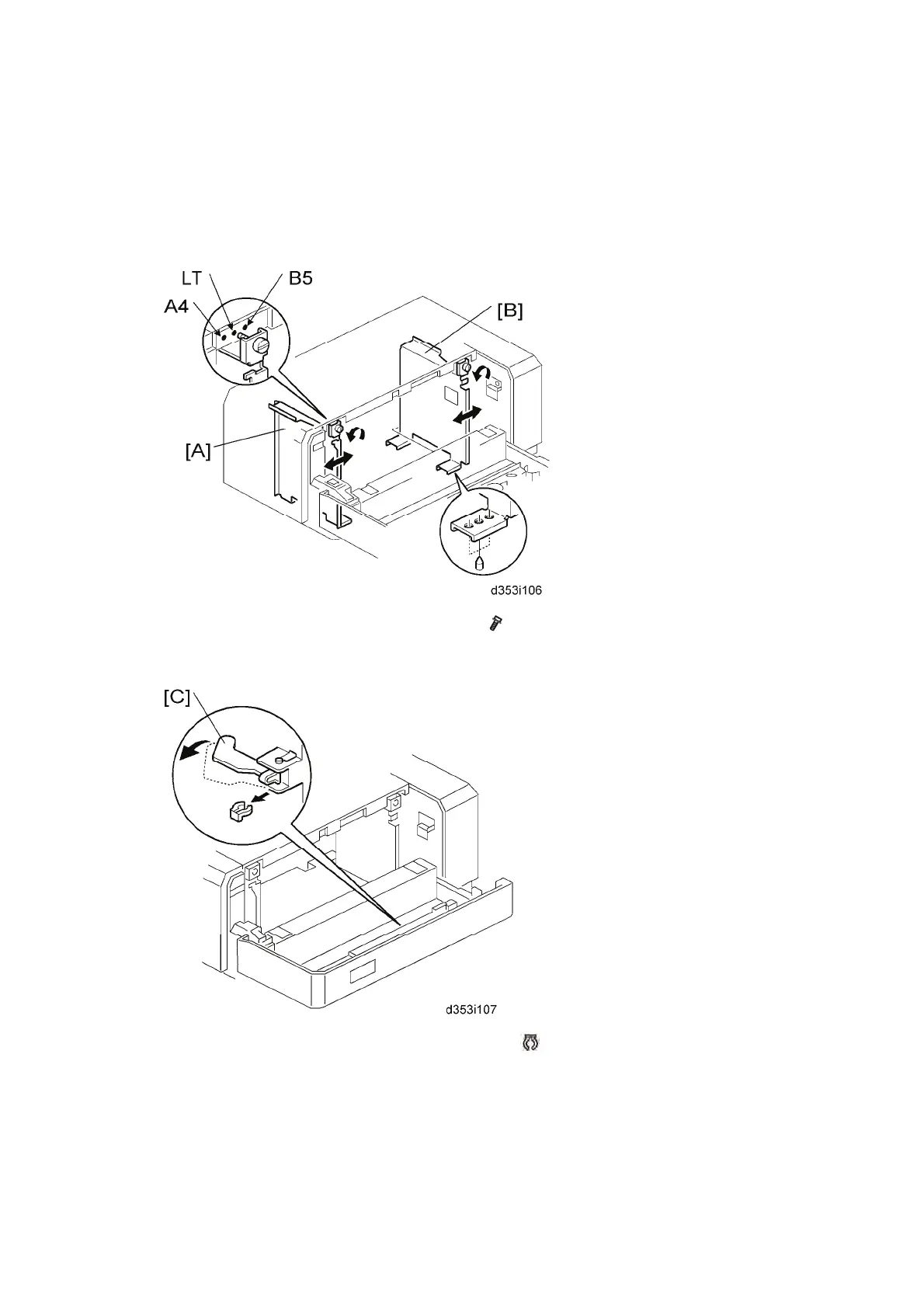 LT
B5
A4
[B]
[A]
d353i106

[C]
d353i107