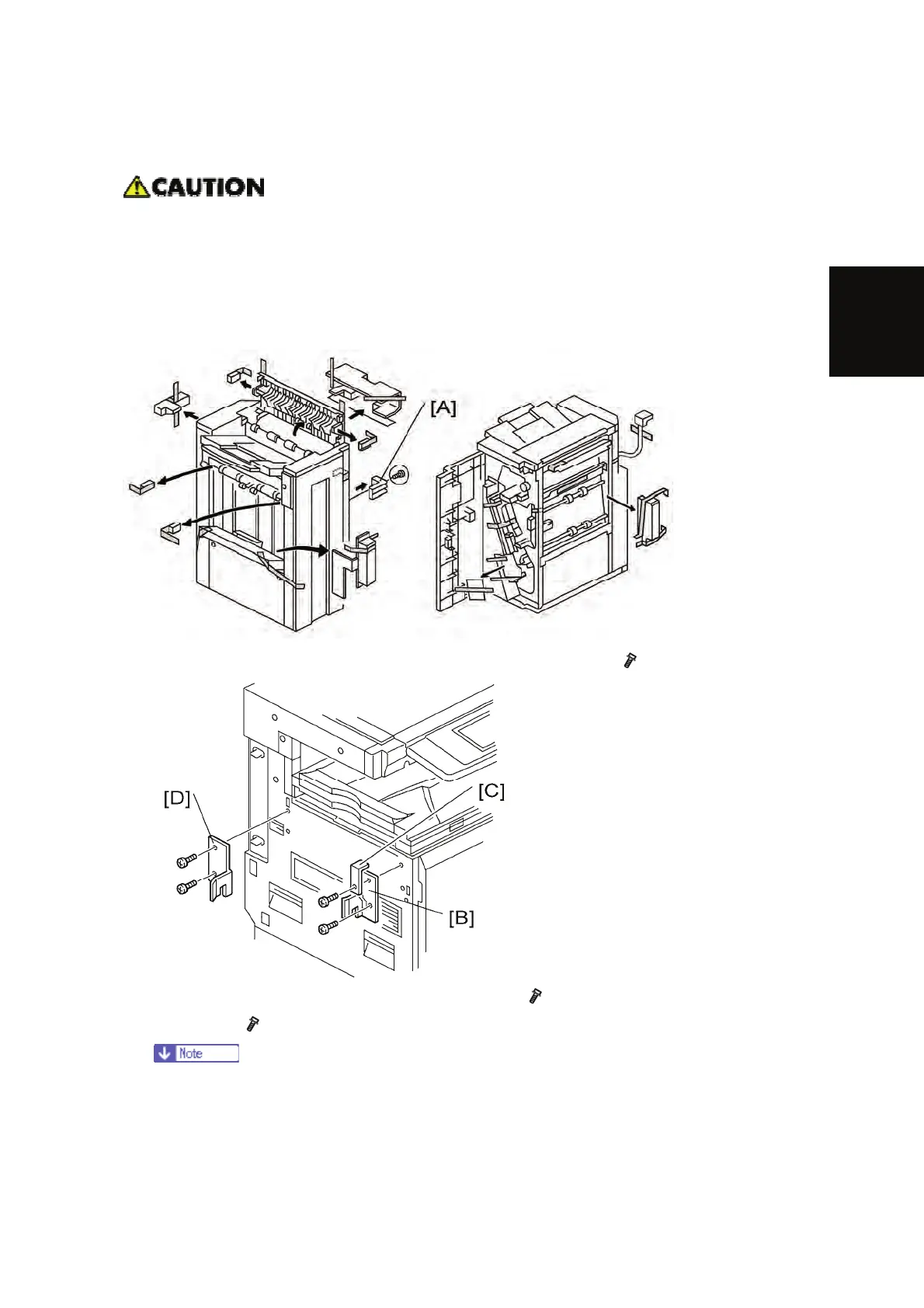 CAUTION

[A]

[D]

[C]

[B]

Note