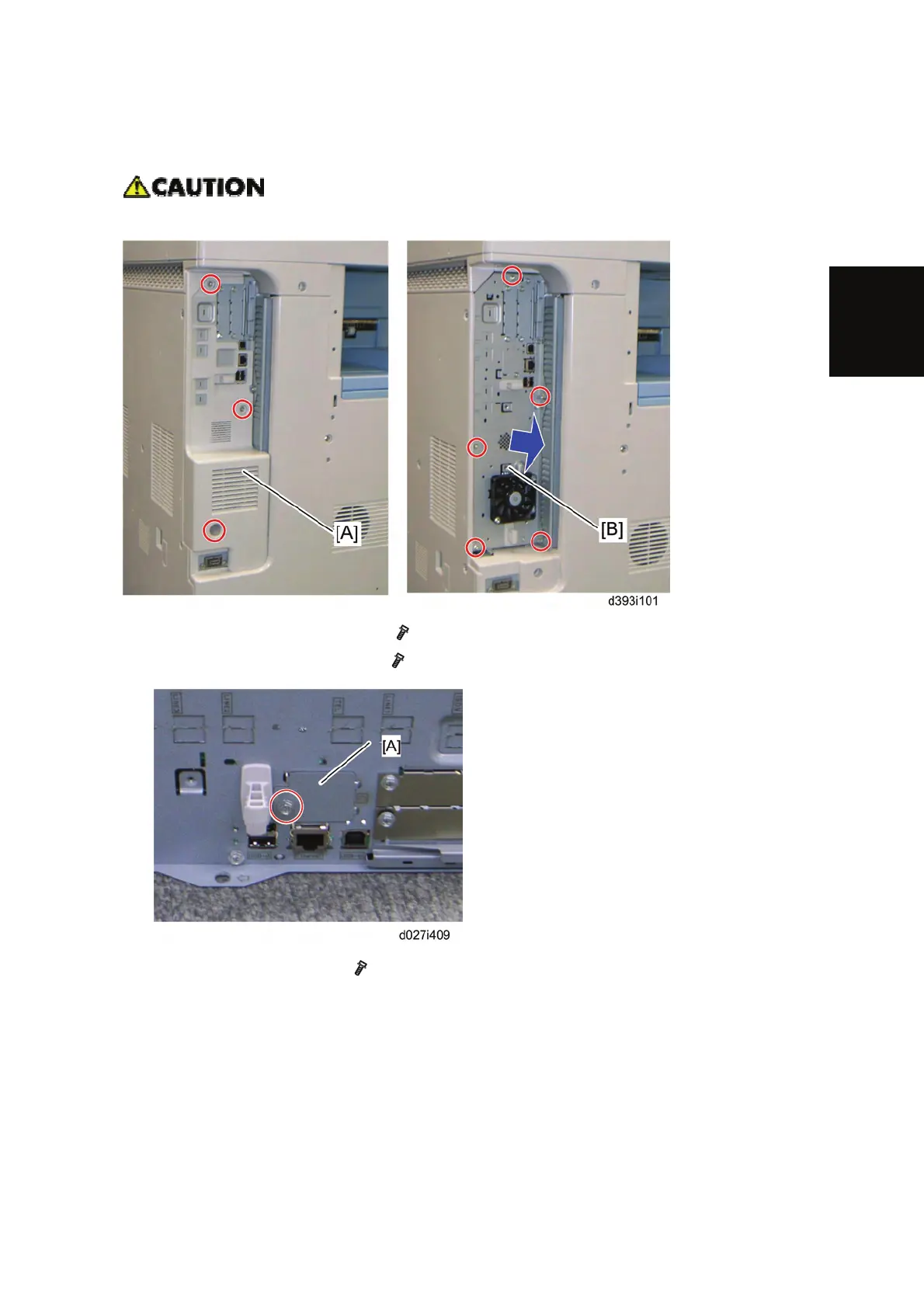 CAUTION

[A]

[B]

d393i101

[A]

d027i409