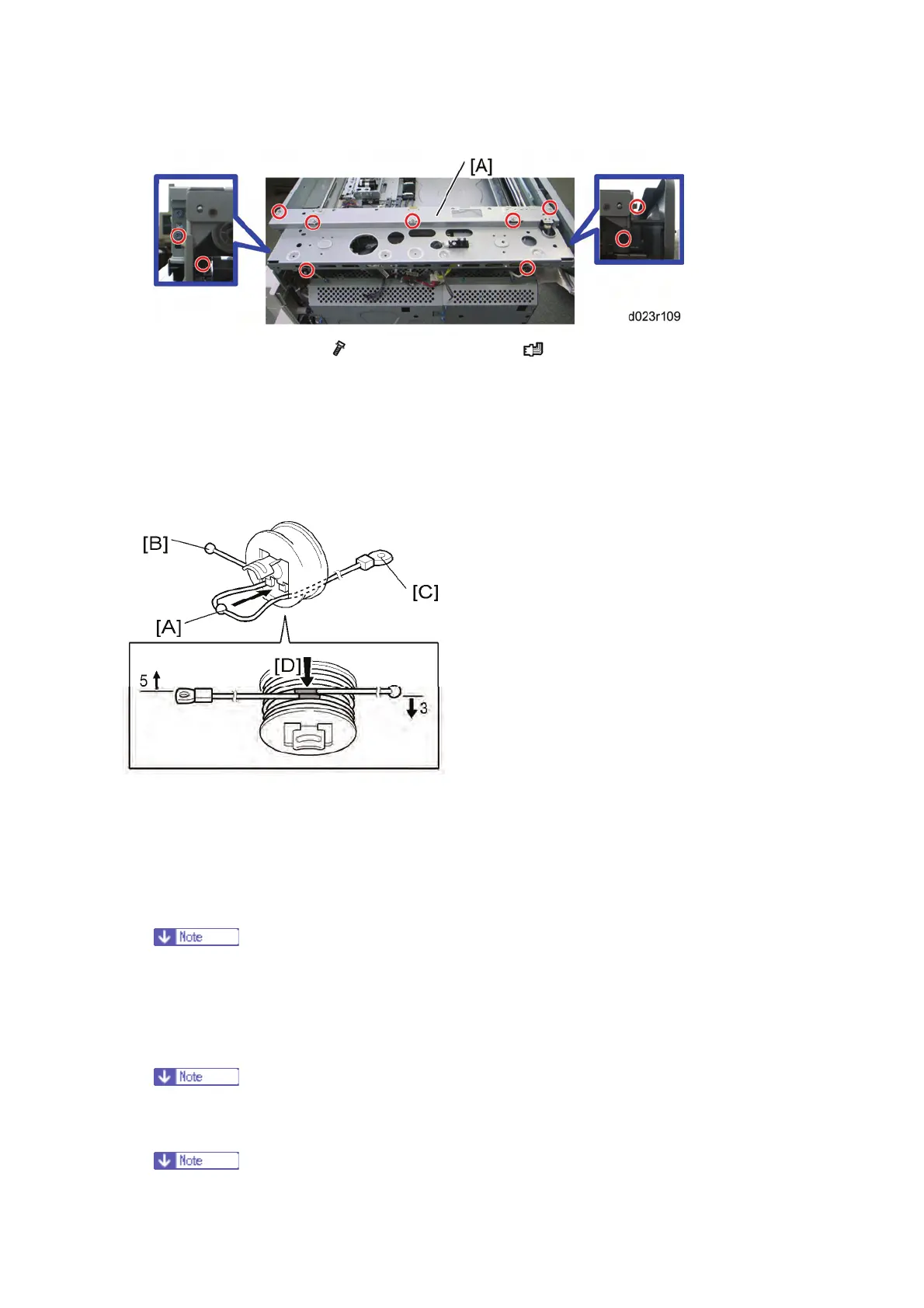 [A]

d023r109

[B]

[C]

[A]

[D]

5

3

Note

Note

Note