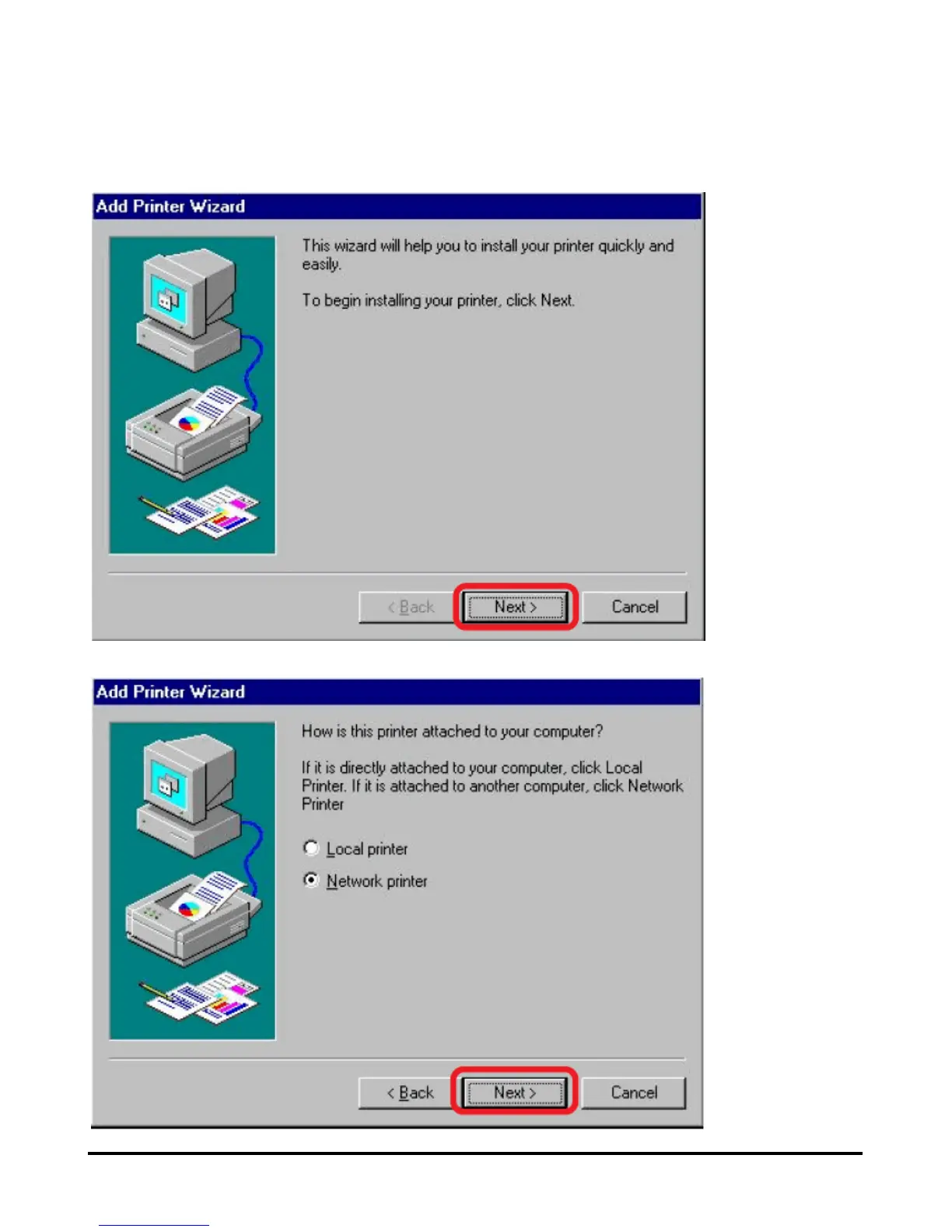 Add Printer Wizard

This wizard will help you to install your printer quickly and easily.

To begin installing your printer, click Next.

< Back
Next >
Cancel

Add Printer Wizard

How is this printer attached to your computer?

If it is directly attached to your computer, click Local Printer. If it is attached to another computer, click Network Printer

Local printer

Network printer

< Back
Next >
Cancel