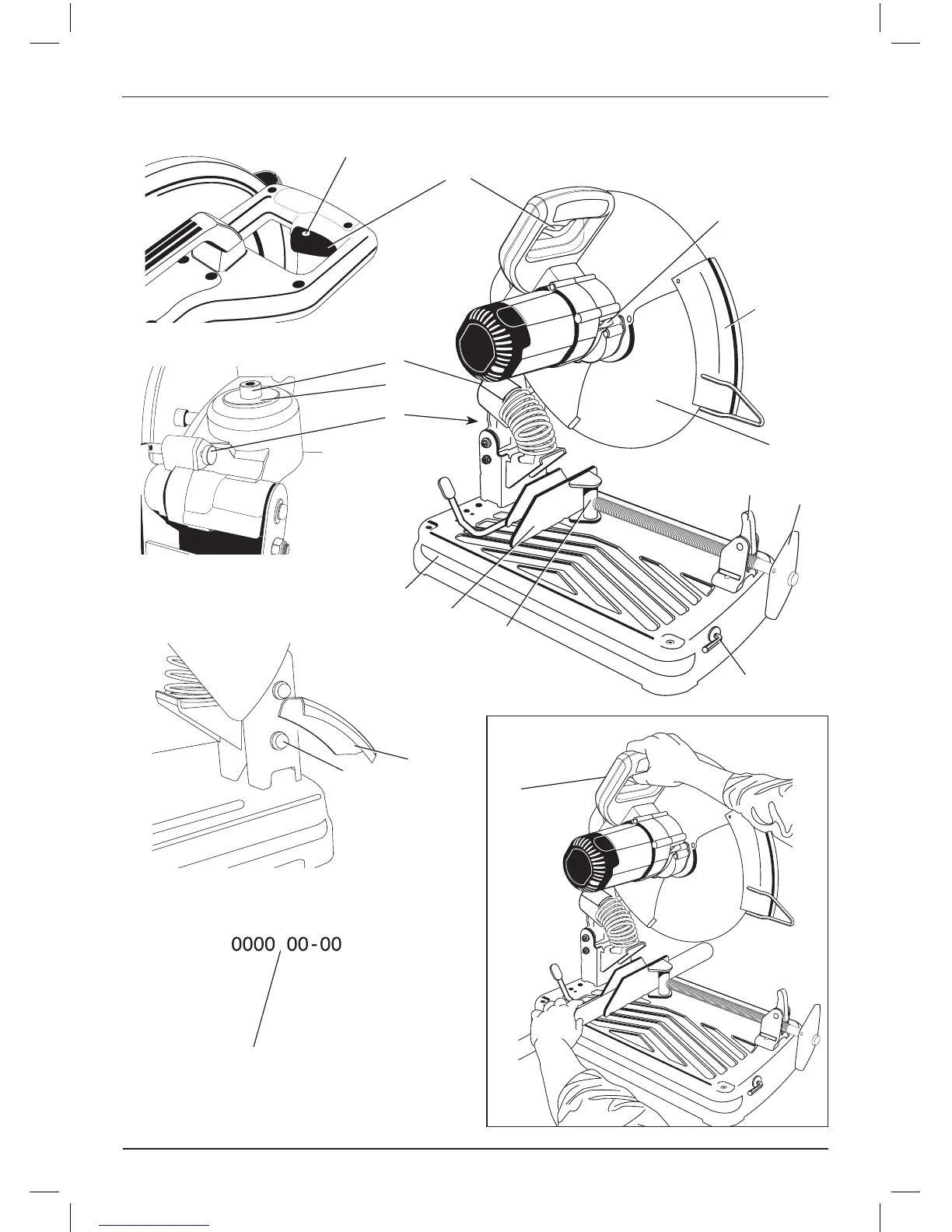 0000 00-00