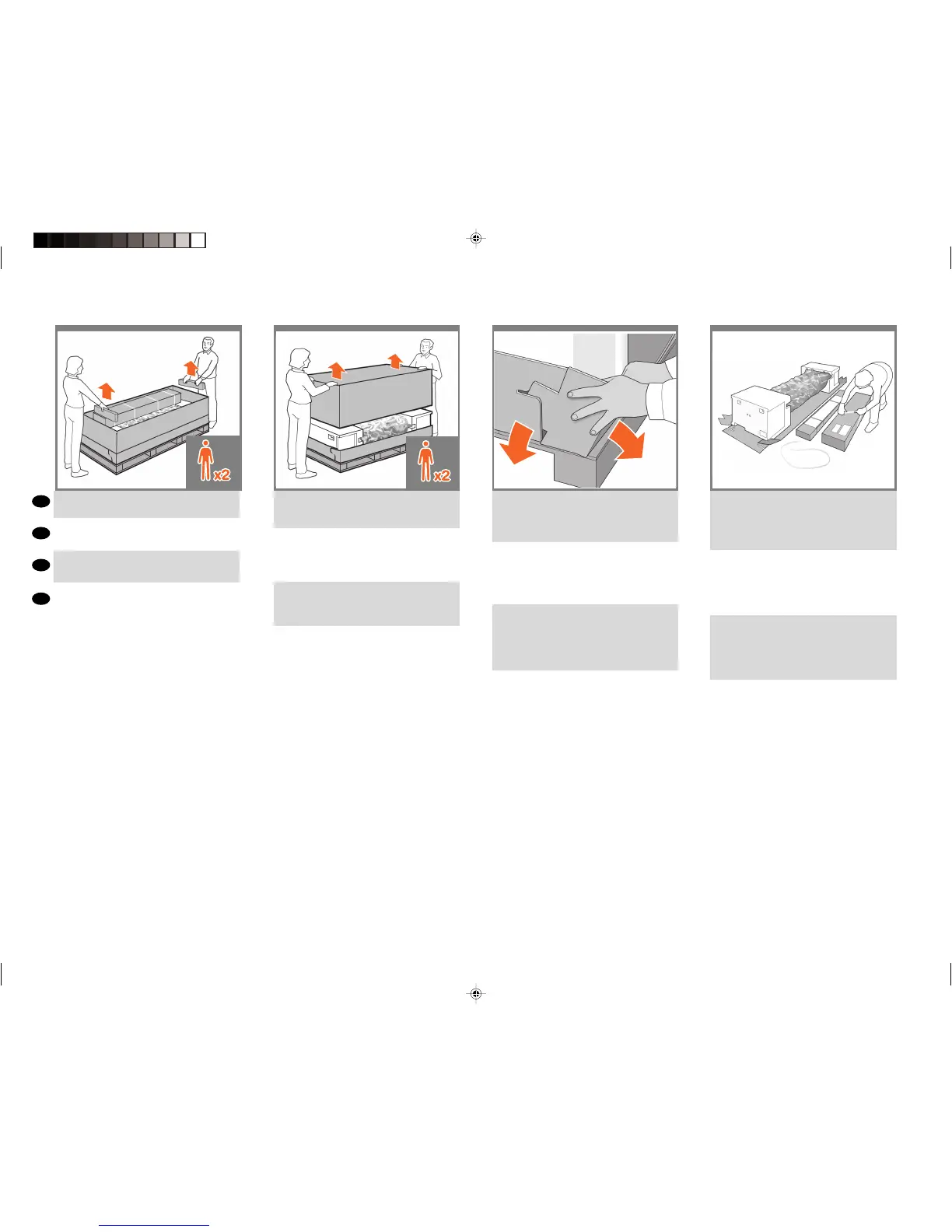 x2

x2