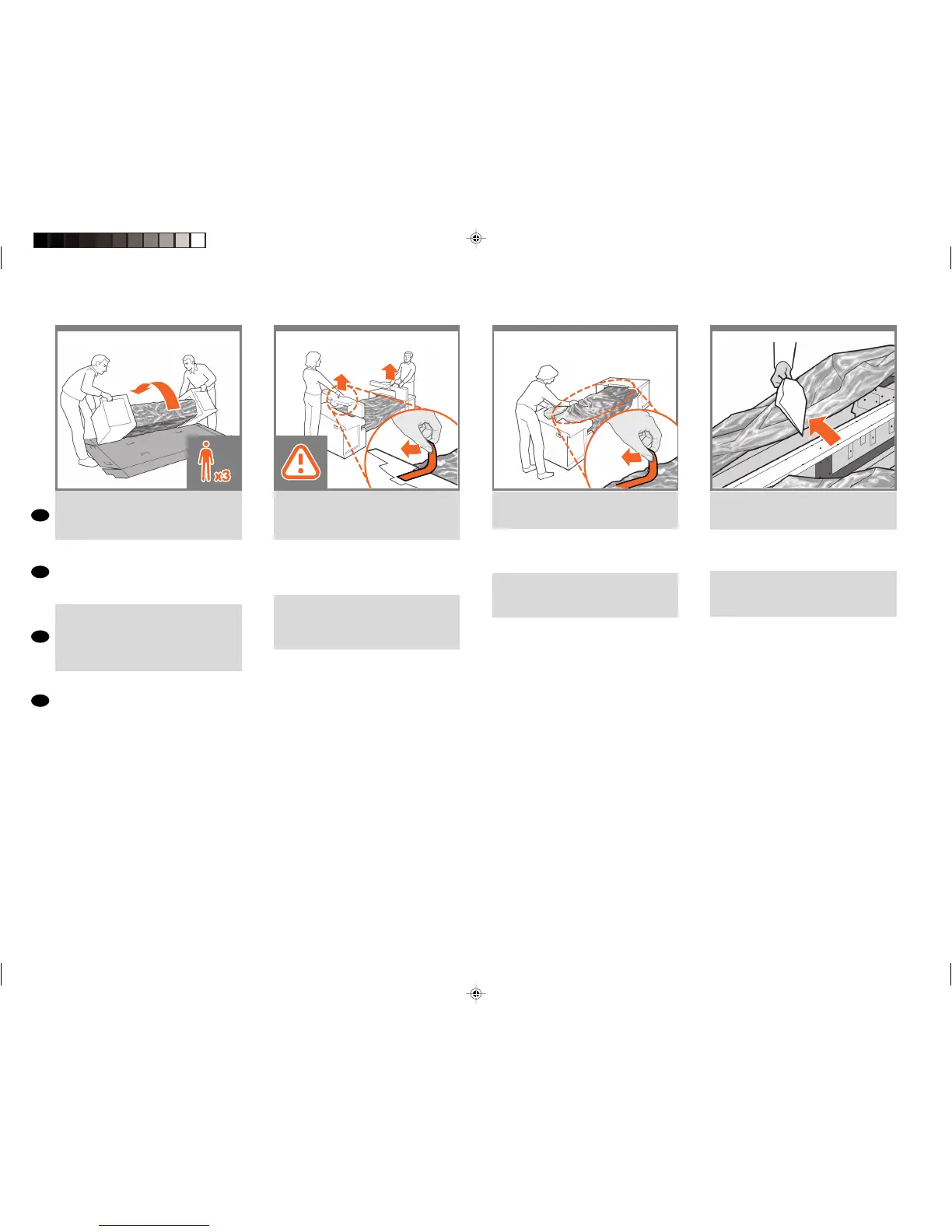 x3