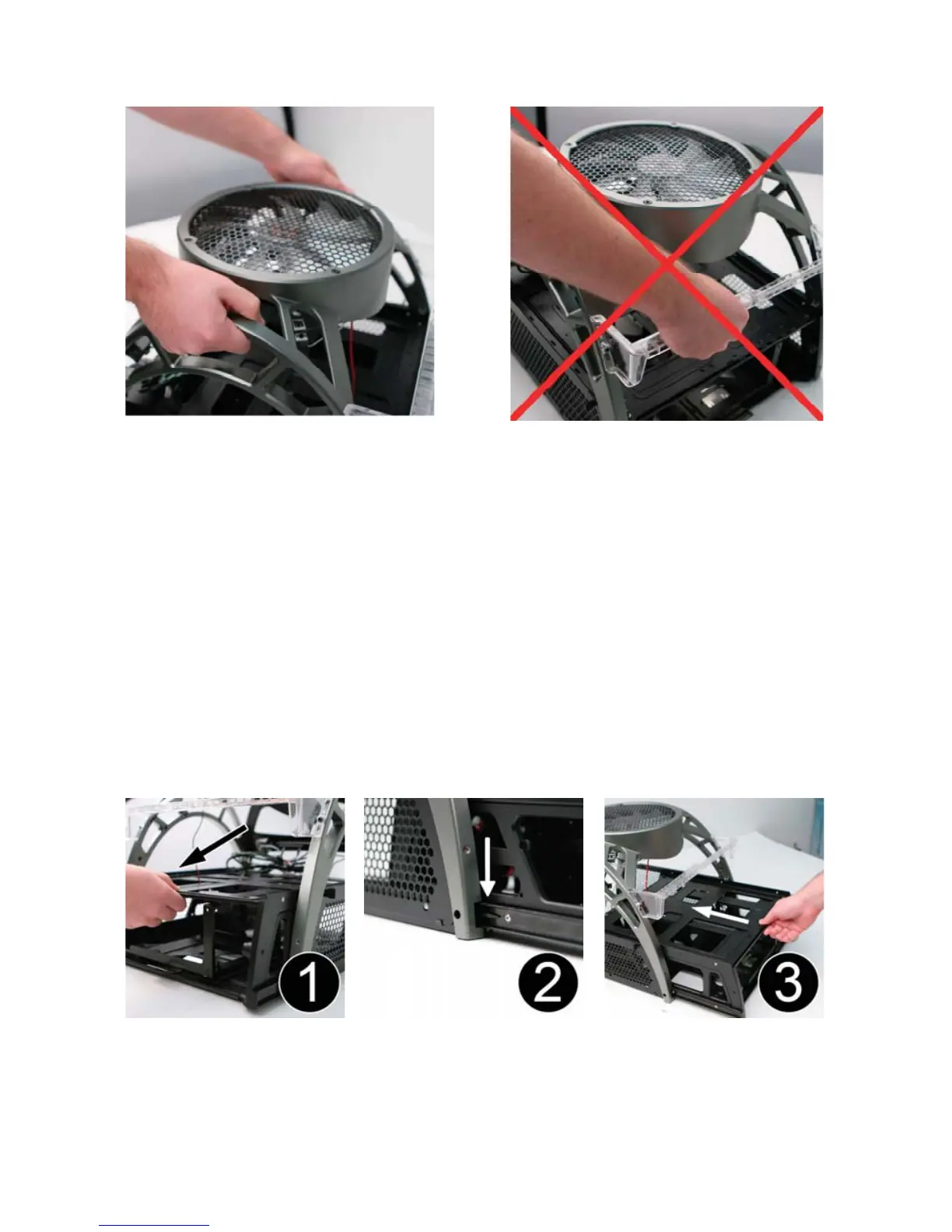 1

2

3