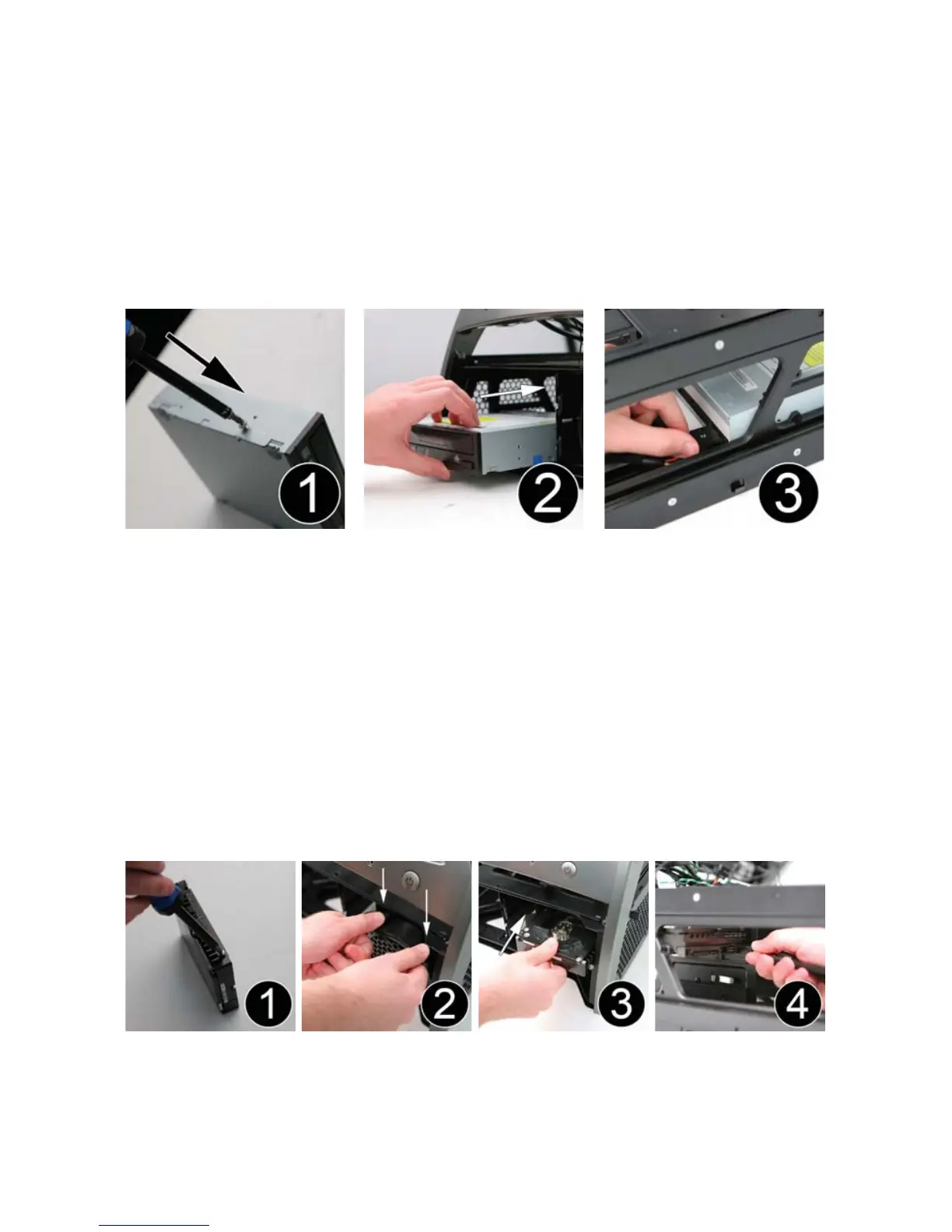 1

2

3

1

2

3

4