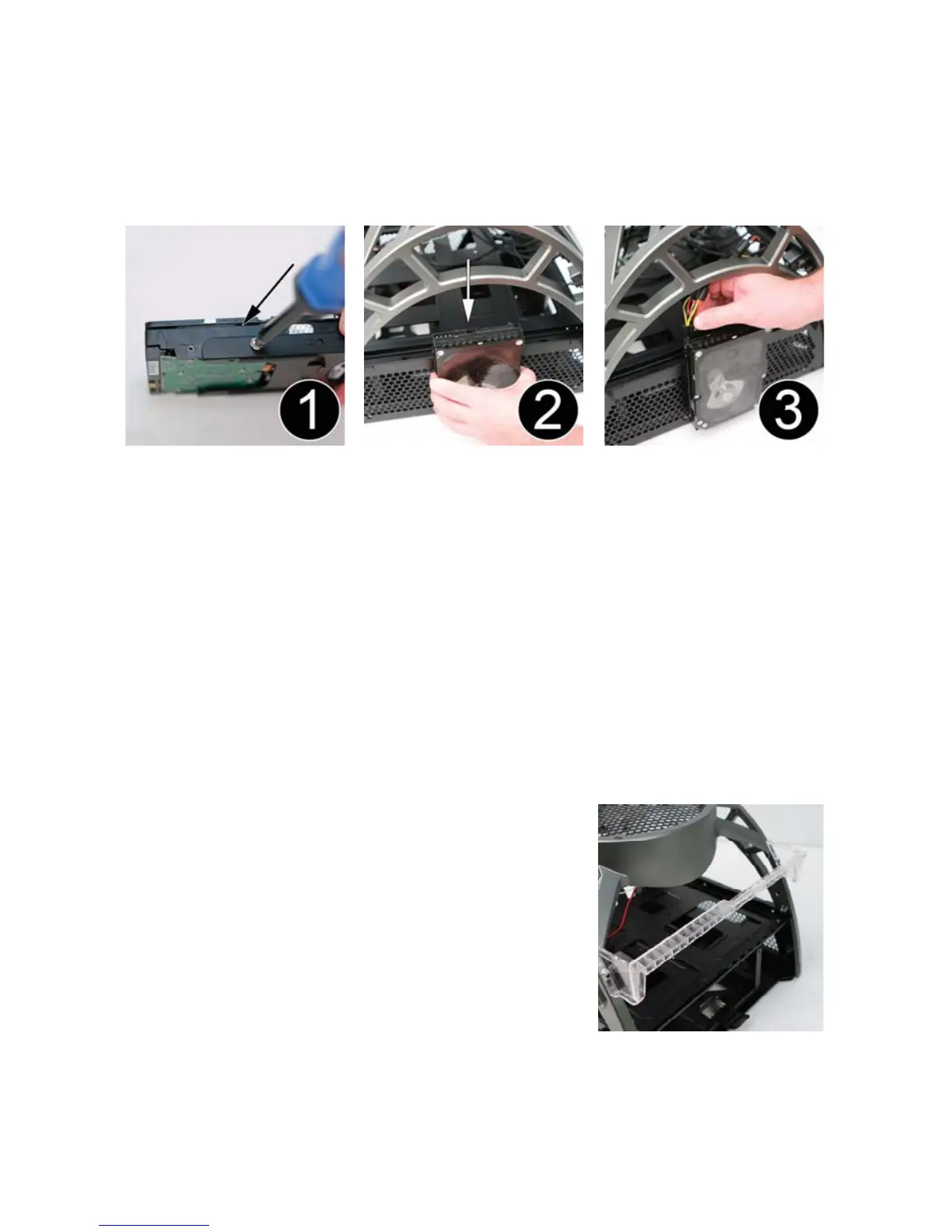 1

2

3