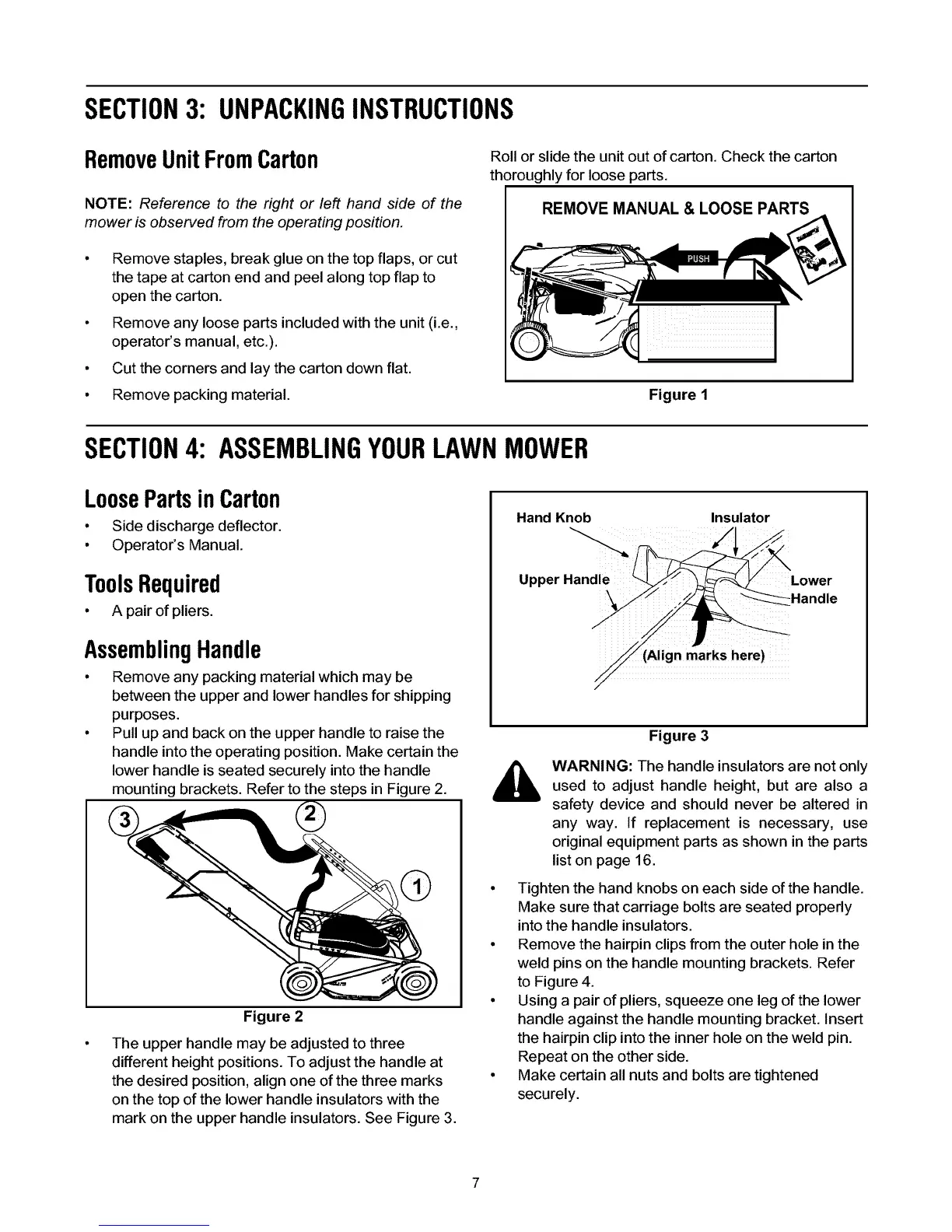 SECTION 3: UNPACKING INSTRUCTIONS

Remove Unit From Carton

NOTE: Reference to the right or left hand side of the mower is observed from the operating position.

• Remove staples, break glue on the top flaps, or cut the tape at carton end and peel along top flap to open the carton.
• Remove any loose parts included with the unit (i.e., operator's manual, etc.).
• Cut the corners and lay the carton down flat.
• Remove packing material.

Roll or slide the unit out of carton. Check the carton thoroughly for loose parts.

REMOVE MANUAL & LOOSE PARTS

PUSH

Figure 1

SECTION 4: ASSEMBLING YOUR LAWN MOWER

Loose Parts in Carton
• Side discharge deflector.
• Operator's Manual.

Tools Required
• A pair of pliers.

Assembling Handle
• Remove any packing material which may be between the upper and lower handles for shipping purposes.
• Pull up and back on the upper handle to raise the handle into the operating position. Make certain the lower handle is seated securely into the handle mounting brackets. Refer to the steps in Figure 2.

3 2 1

Figure 2

• The upper handle may be adjusted to three different height positions. To adjust the handle at the desired position, align one of the three marks on the top of the lower handle insulators with the mark on the upper handle insulators. See Figure 3.

Hand Knob
Insulator
Upper Handle
Lower Handle
(Align marks here)

Figure 3

WARNING: The handle insulators are not only used to adjust handle height, but are also a safety device and should never be altered in any way. If replacement is necessary, use original equipment parts as shown in the parts list on page 16.

• Tighten the hand knobs on each side of the handle. Make sure that carriage bolts are seated properly into the handle insulators.
• Remove the hairpin clips from the outer hole in the weld pins on the handle mounting brackets. Refer to Figure 4.
• Using a pair of pliers, squeeze one leg of the lower handle against the handle mounting bracket. Insert the hairpin clip into the inner hole on the weld pin. Repeat on the other side.
• Make certain all nuts and bolts are tightened securely.

7