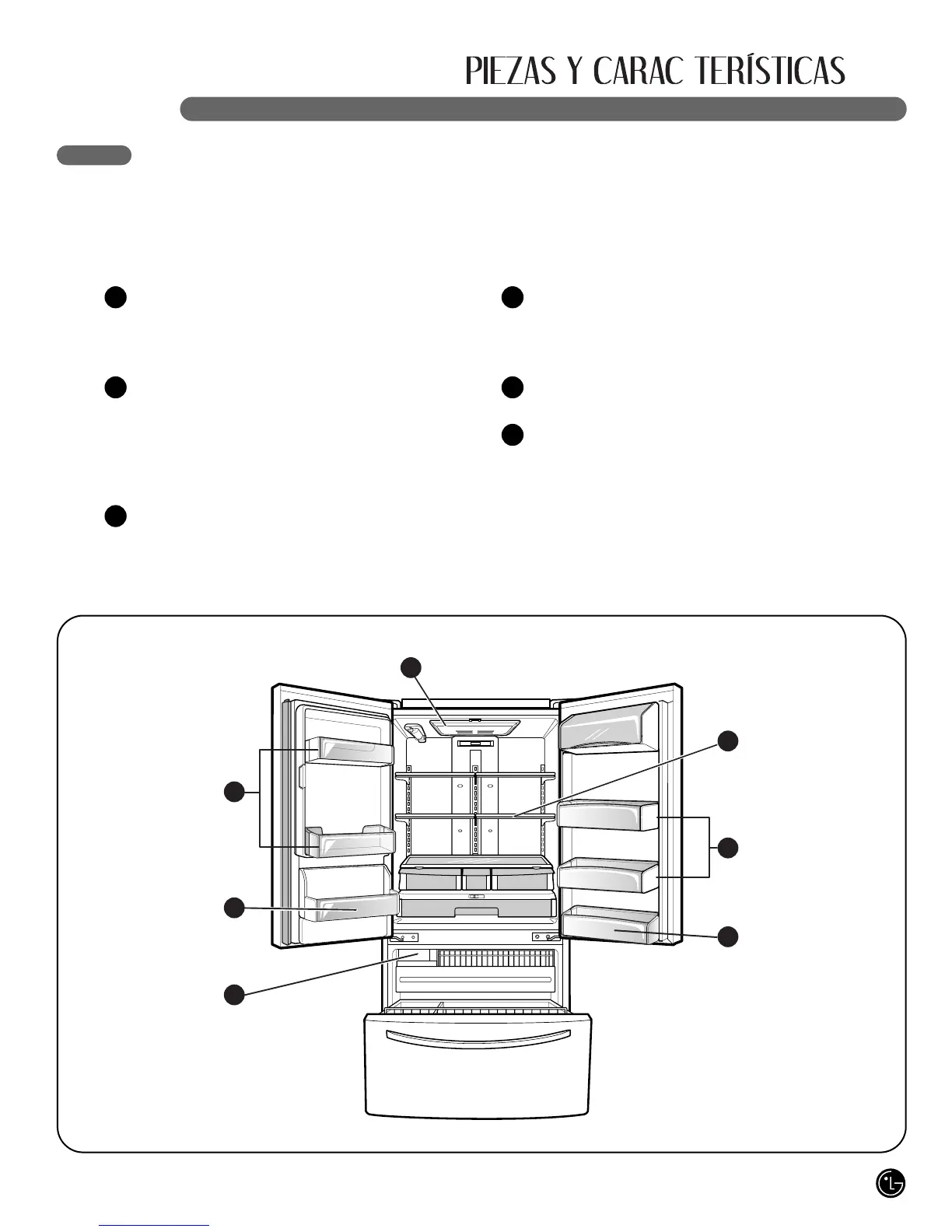 PIEZAS Y CARAC TERÍSTICAS