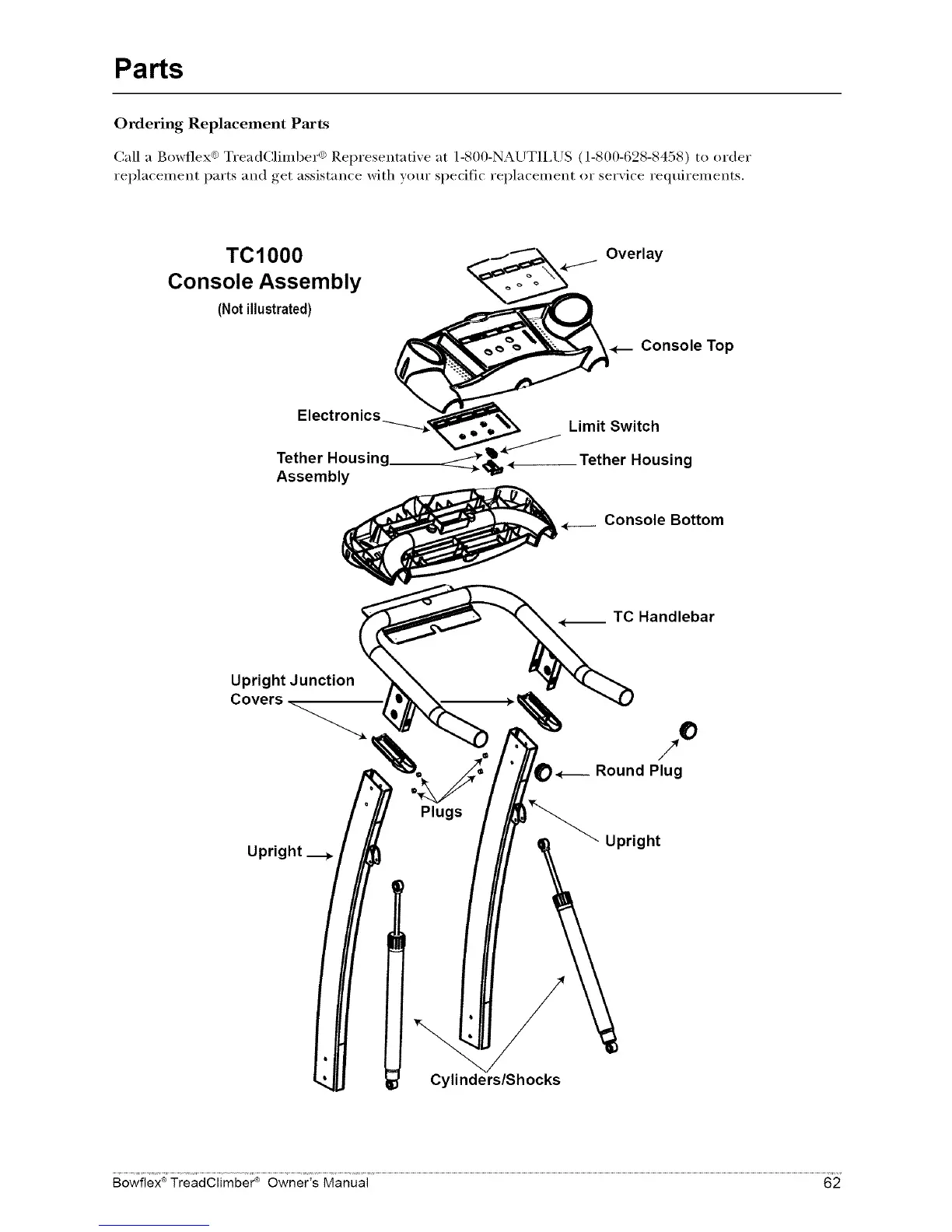 Parts

Ordering Replacement Parts

Call a Bowflex® TreadClimber® Representative at 1-800-NAUTILUS (1-800-628-8458) to order replacement parts and get assistance with your specific replacement or service requirements.

TC1000
Console Assembly
(Not illustrated)

Overlay

Console Top

Electronics

Limit Switch

Tether Housing Assembly

Tether Housing

Console Bottom

TC Handlebar

Upright Junction Covers

Round Plug

Plugs

Upright

Upright

Cylinders/Shocks

Bowflex® TreadClimber® Owner's Manual 62