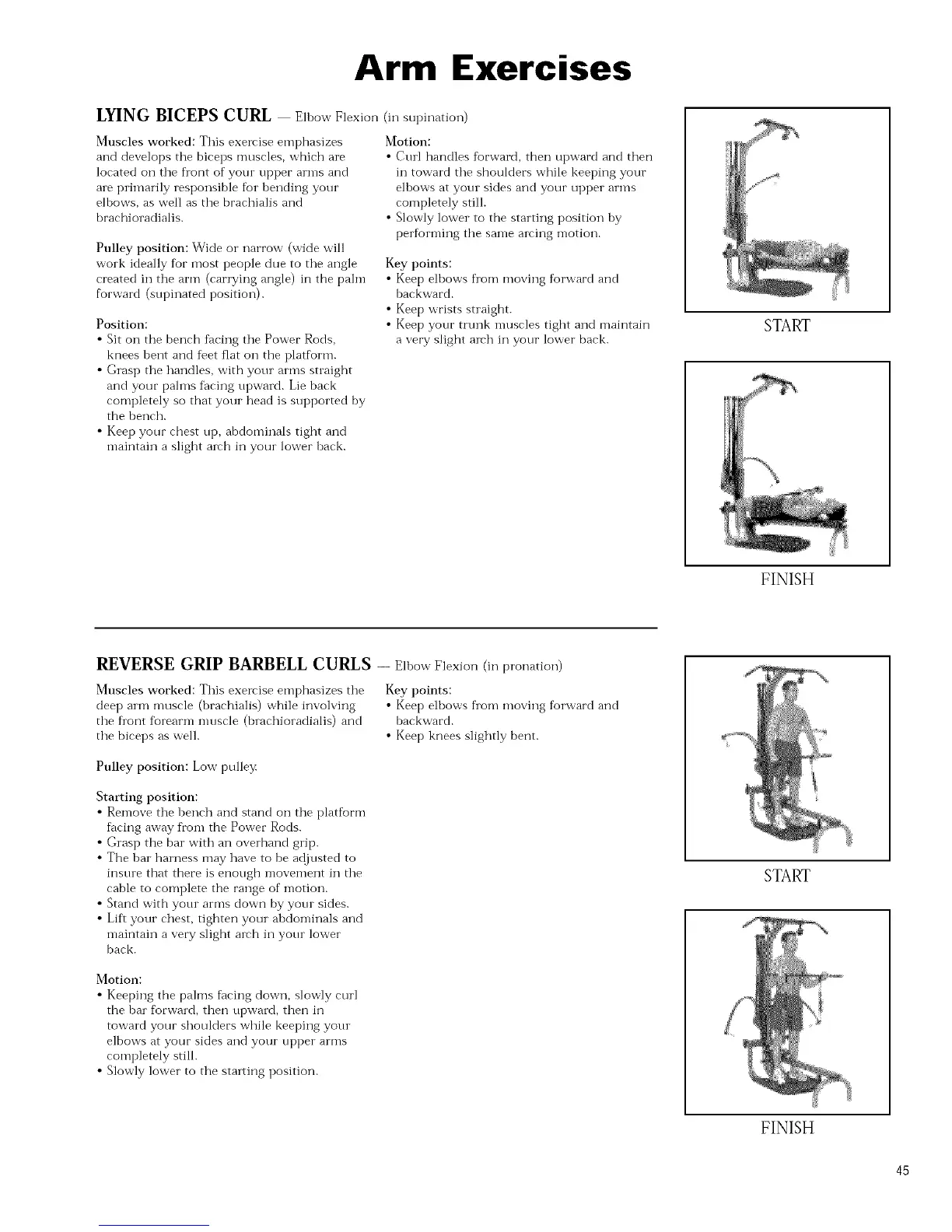 Arm Exercises

LYING BICEPS CURL — Elbow Flexion (in supination)

Muscles worked: This exercise emphasizes and develops the biceps muscles, which are located on the front of your upper arms and are primarily responsible for bending your elbows, as well as the brachialis and brachioradialis.

Pulley position: Wide or narrow (wide will work ideally for most people due to the angle created in the arm (carrying angle) in the palm forward (supinated position).

Position:
• Sit on the bench facing the Power Rods, knees bent and feet flat on the platform.
• Grasp the handles, with your arms straight and your palms facing upward. Lie back completely so that your head is supported by the bench.
• Keep your chest up, abdominals tight and maintain a slight arch in your lower back.

Motion:
• Curl handles forward, then upward and then in toward the shoulders while keeping your elbows at your sides and your upper arms completely still.
• Slowly lower to the starting position by performing the same arcing motion.

Key points:
• Keep elbows from moving forward and backward.
• Keep wrists straight.
• Keep your trunk muscles tight and maintain a very slight arch in your lower back.

START

FINISH

REVERSE GRIP BARBELL CURLS — Elbow Flexion (in pronation)

Muscles worked: This exercise emphasizes the deep arm muscle (brachialis) while involving the front forearm muscle (brachioradialis) and the biceps as well.

Pulley position: Low pulley.

Starting position:
• Remove the bench and stand on the platform facing away from the Power Rods.
• Grasp the bar with an overhand grip.
• The bar harness may have to be adjusted to insure that there is enough movement in the cable to complete the range of motion.
• Stand with your arms down by your sides.
• Lift your chest, tighten your abdominals and maintain a very slight arch in your lower back.

Motion:
• Keeping the palms facing down, slowly curl the bar forward, then upward, then in toward your shoulders while keeping your elbows at your sides and your upper arms completely still.
• Slowly lower to the starting position.

Key points:
• Keep elbows from moving forward and backward.
• Keep knees slightly bent.

START

FINISH

45