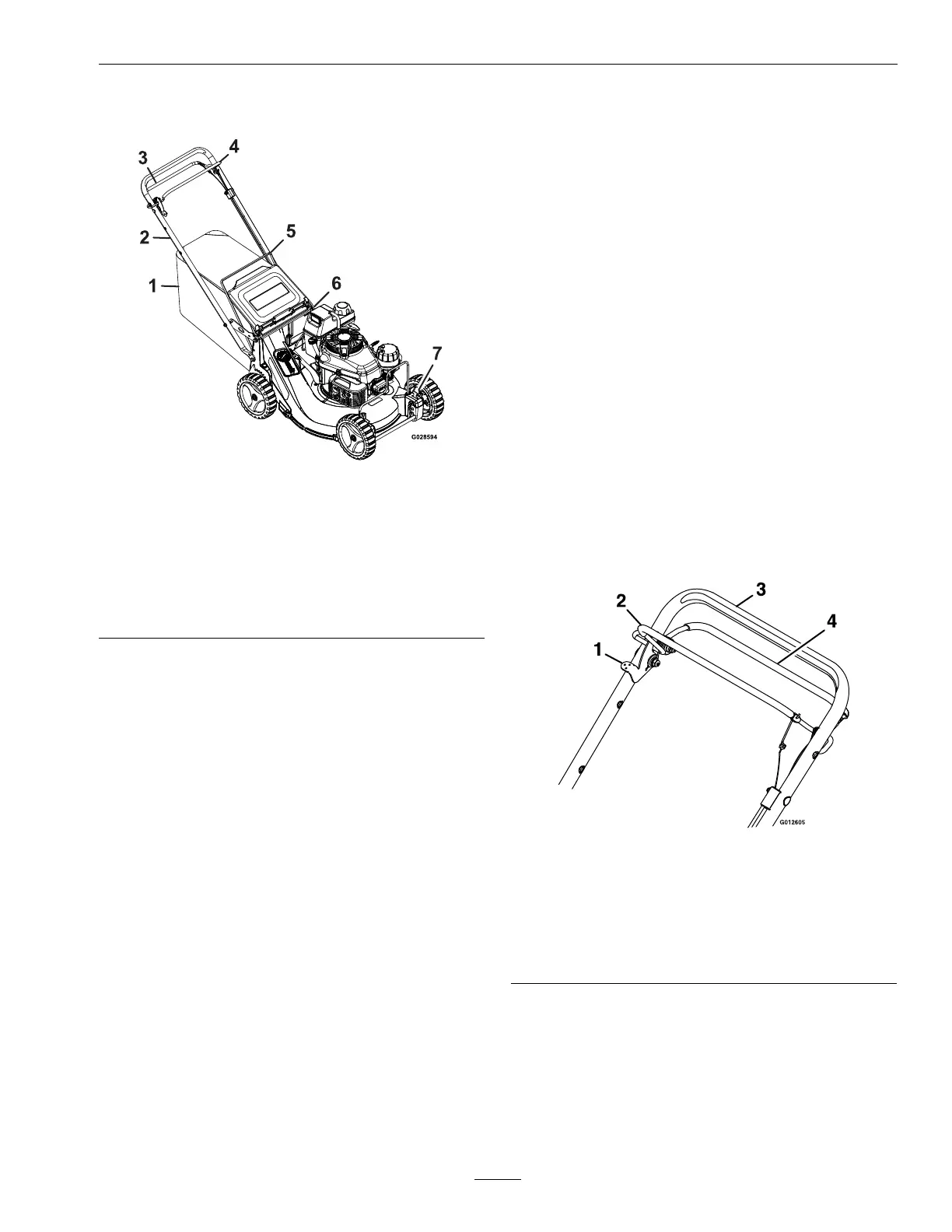 3
4
2
5
1
6
7
G028594

2
3
4
1
G012605