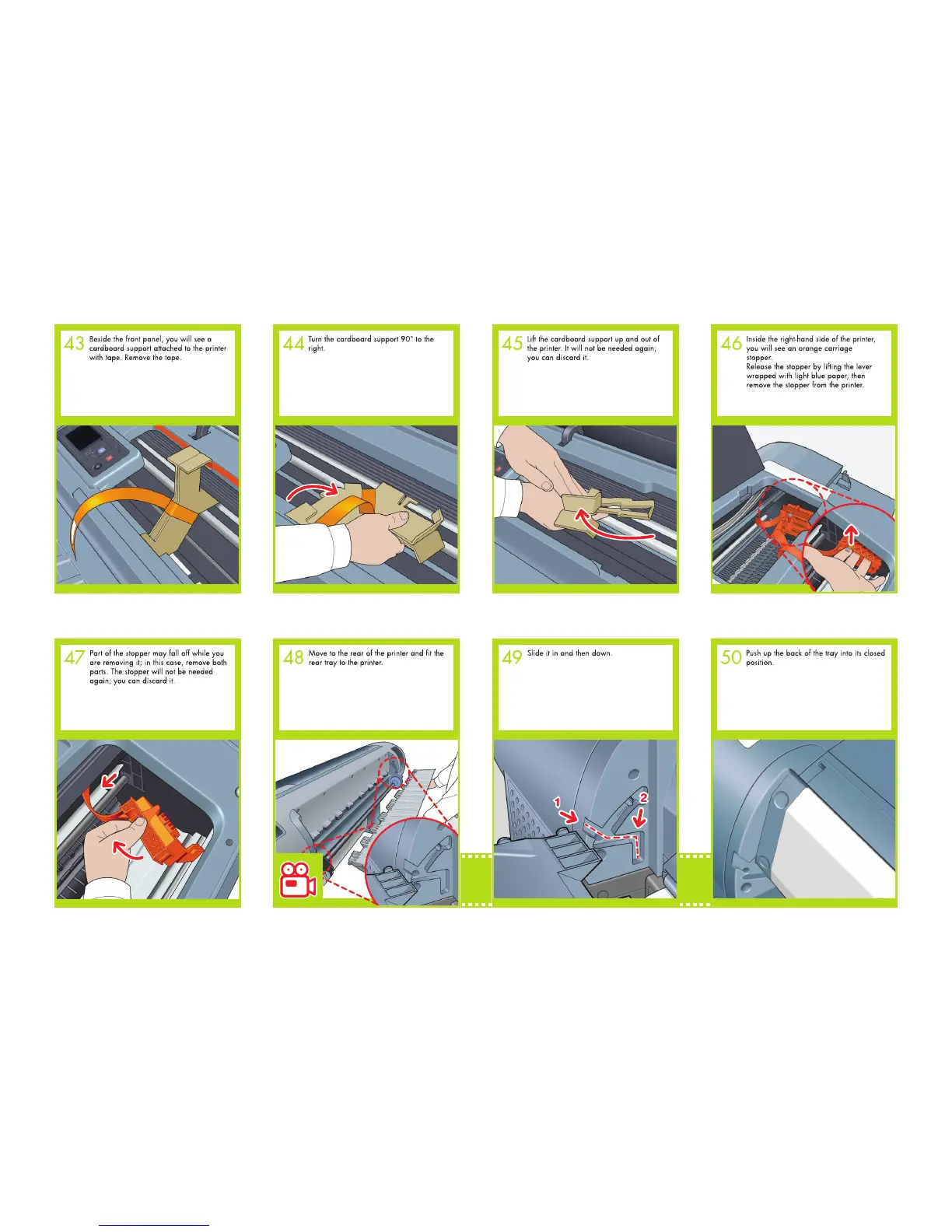 43 Beside the front panel, you will see a cardboard support attached to the printer with tape. Remove the tape.

44 Turn the cardboard support 90° to the right.

45 Lift the cardboard support up and out of the printer. It will not be needed again; you can discard it.

46 Inside the right-hand side of the printer, you will see an orange carriage stopper.
Release the stopper by lifting the lever wrapped with light blue paper, then remove the stopper from the printer.

47 Part of the stopper may fall off while you are removing it; in this case, remove both parts. The stopper will not be needed again; you can discard it.

48 Move to the rear of the printer and fit the rear tray to the printer.

49 Slide it in and then down.

1

2

50 Push up the back of the tray into its closed position.