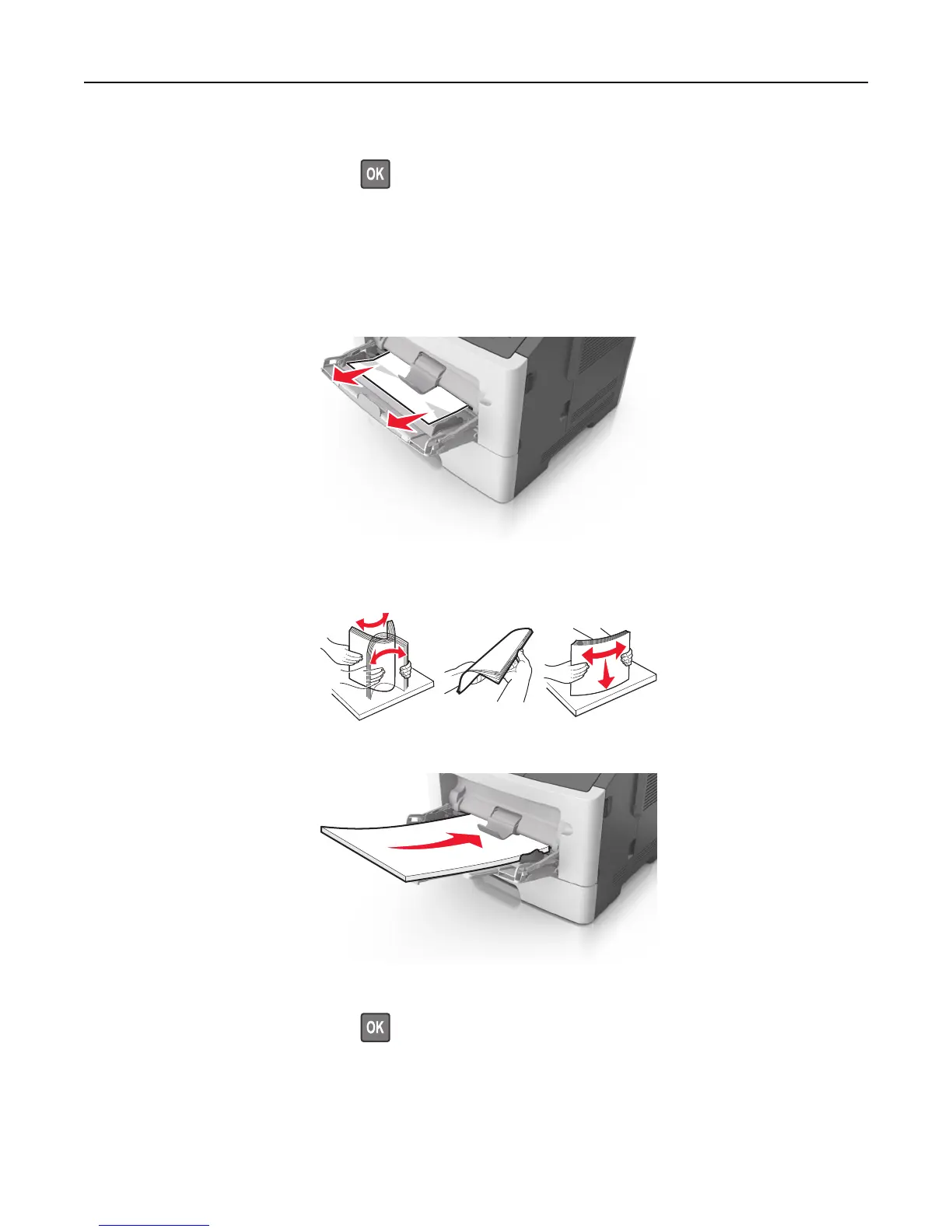 OK

OK