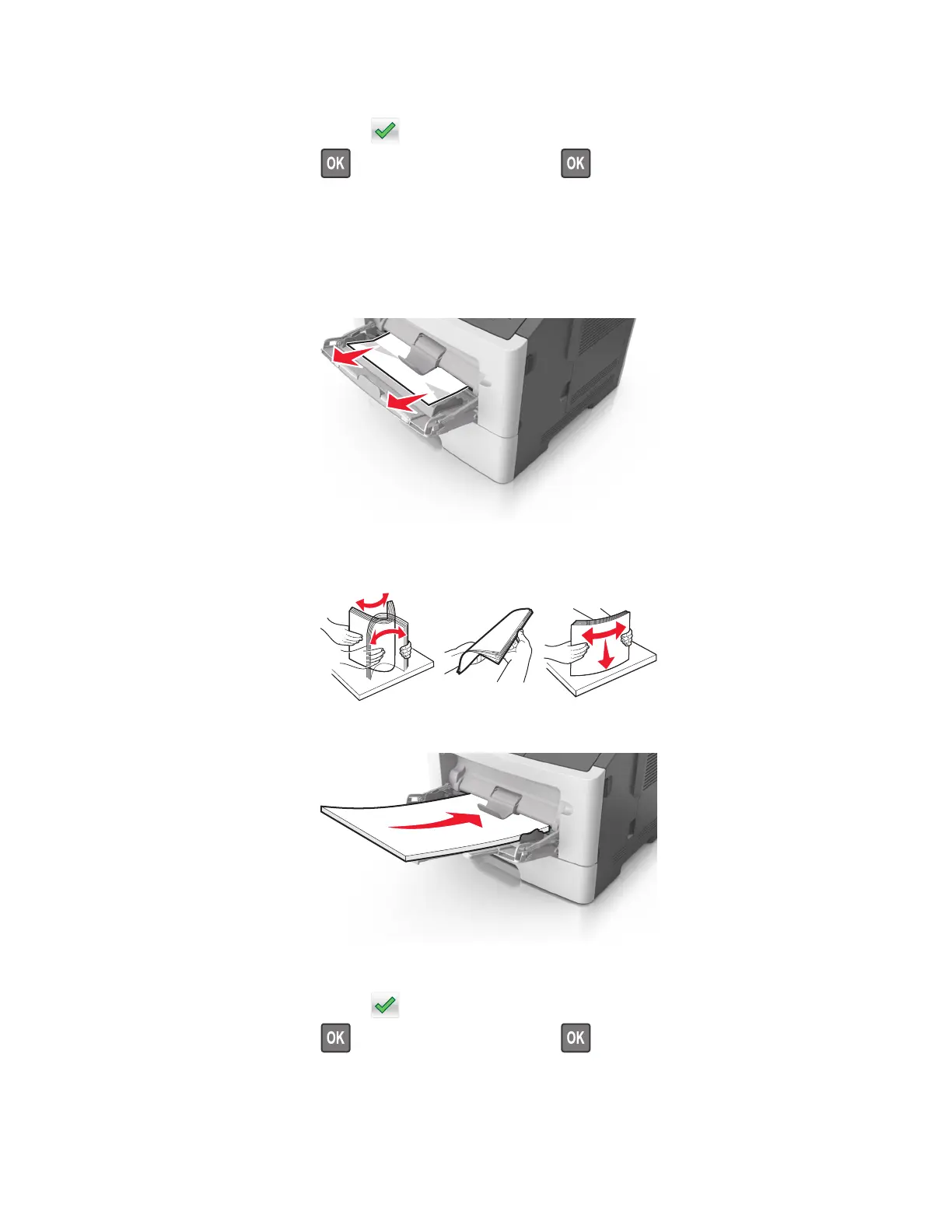 OK OK

OK OK