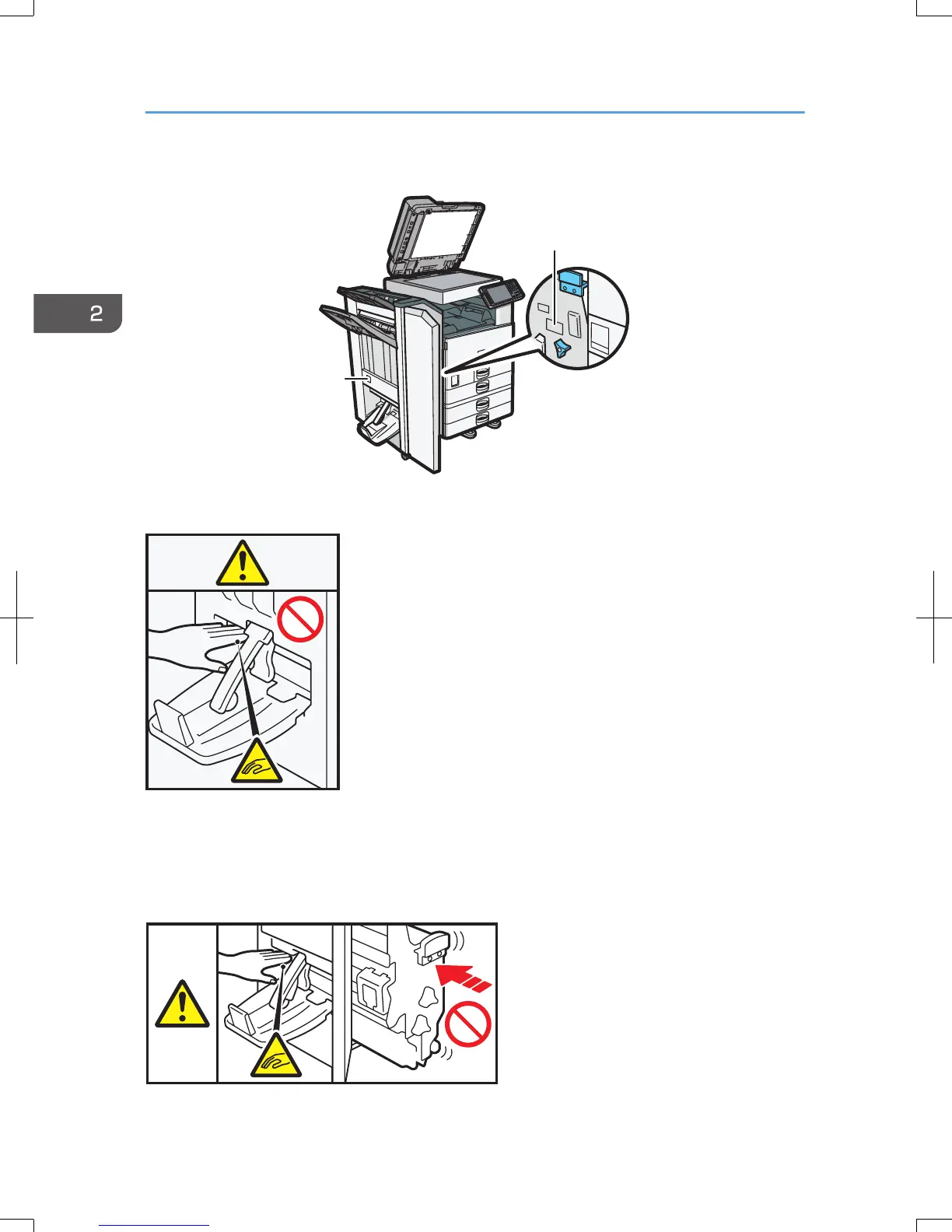 2