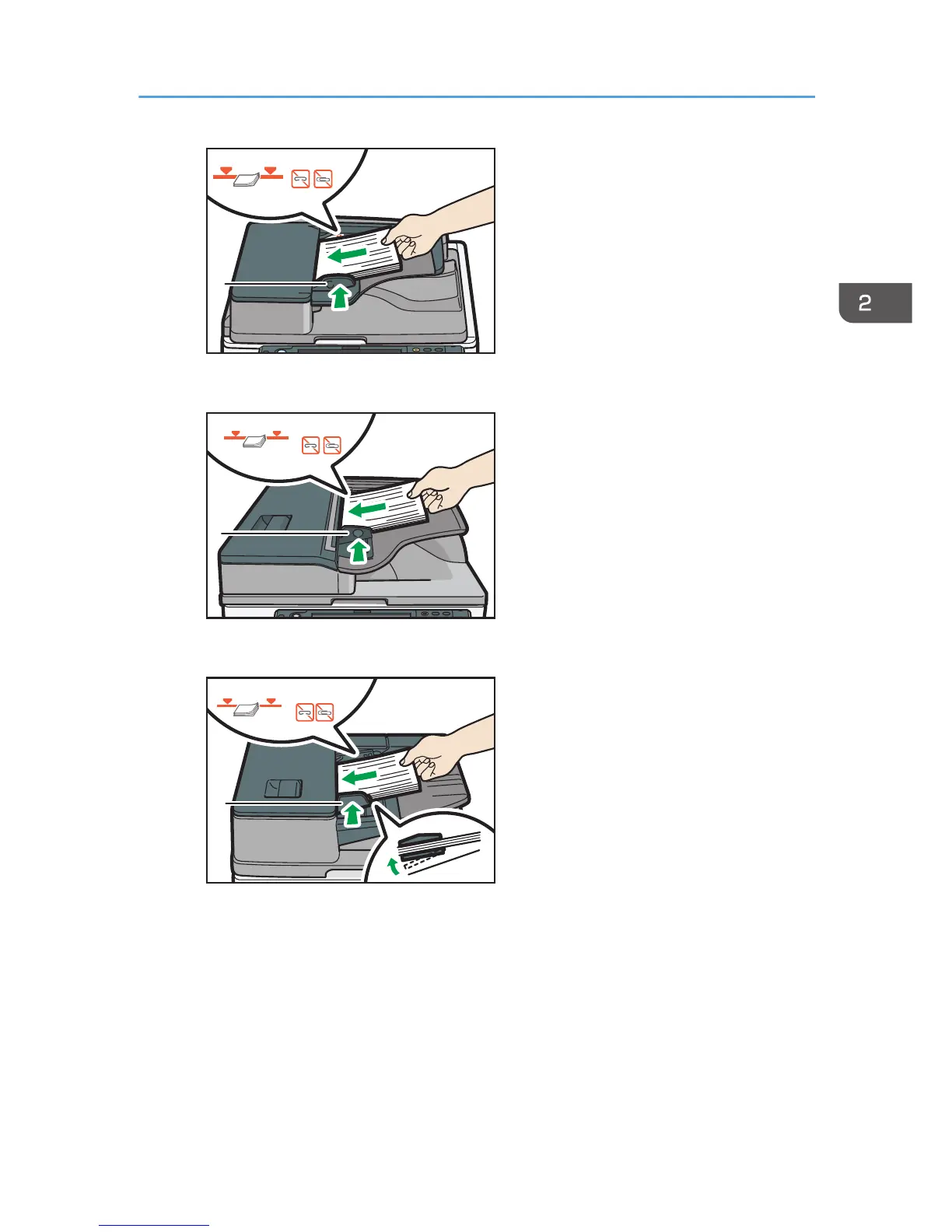 2