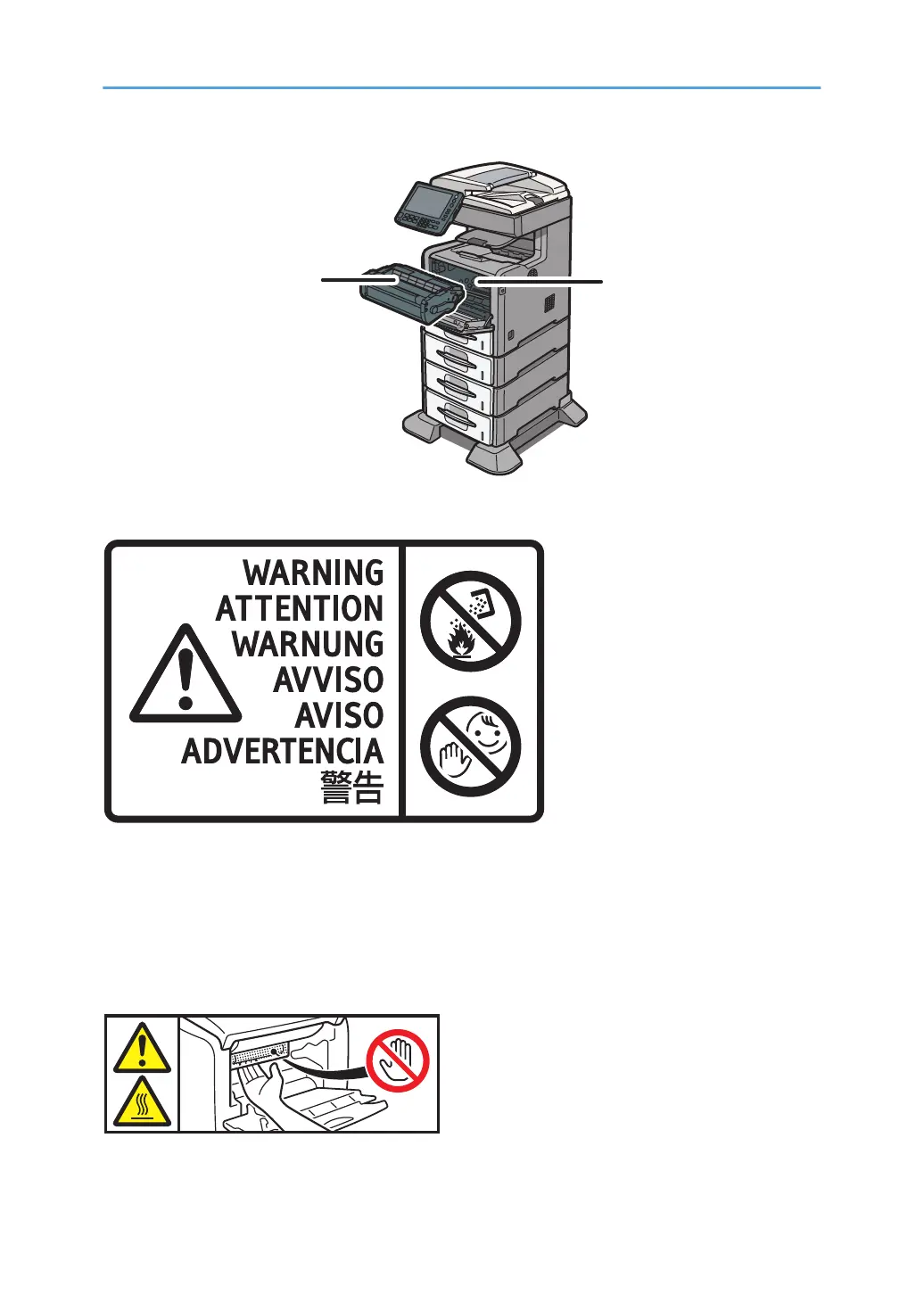 WARNING
ATTENTION
WARNUNG
AVVISO
AVISO
ADVERTENCIA
警告