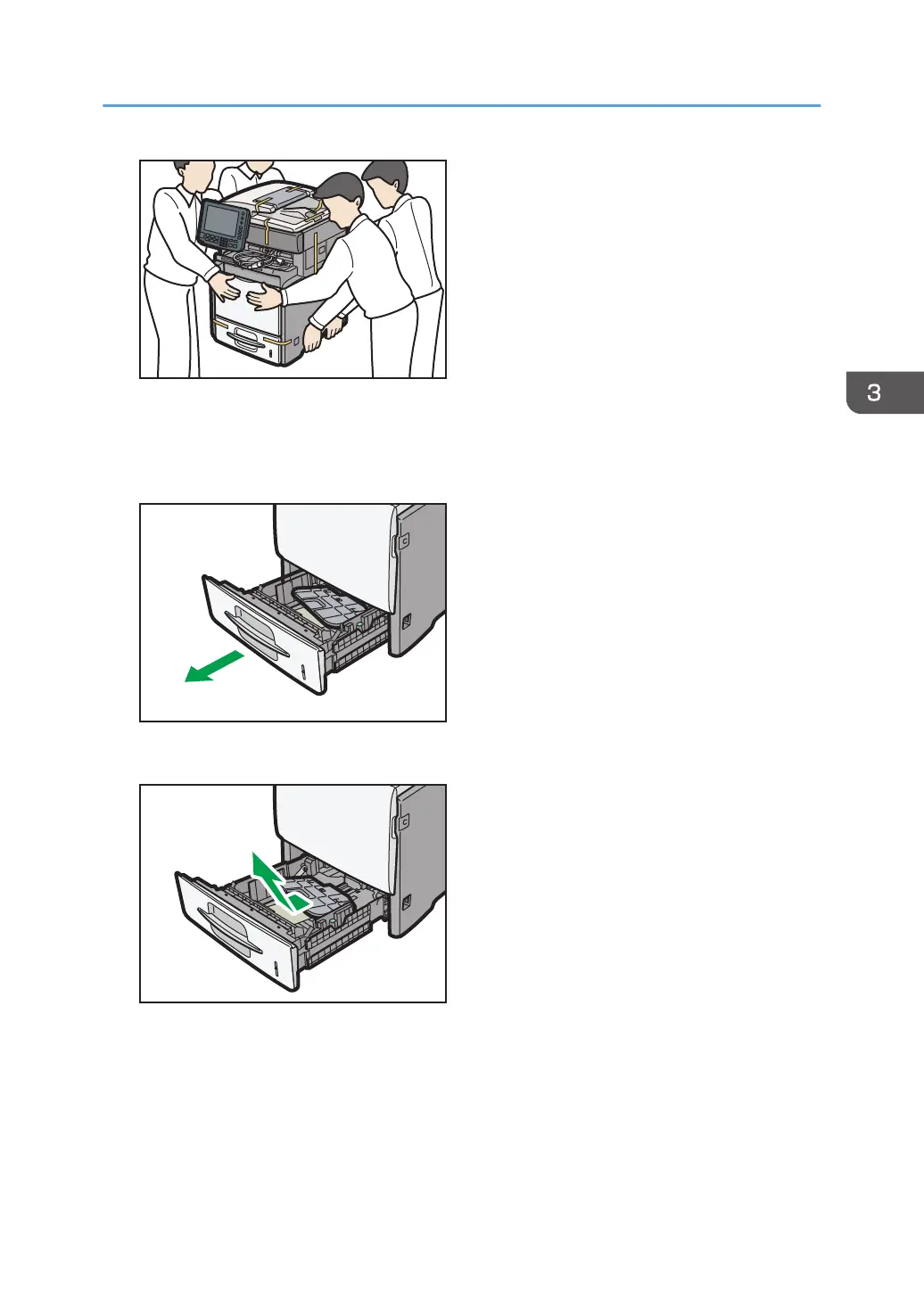 3