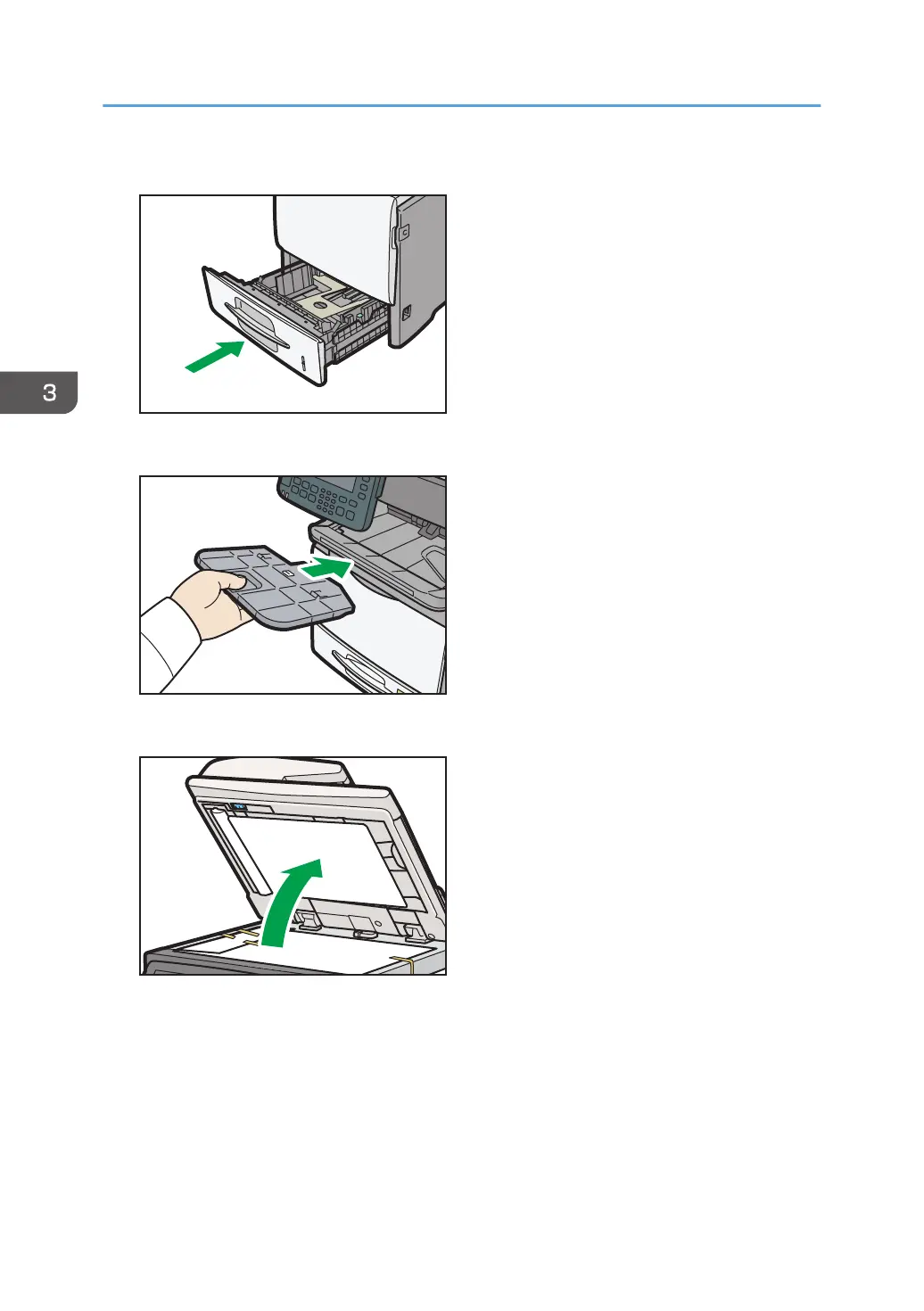 3