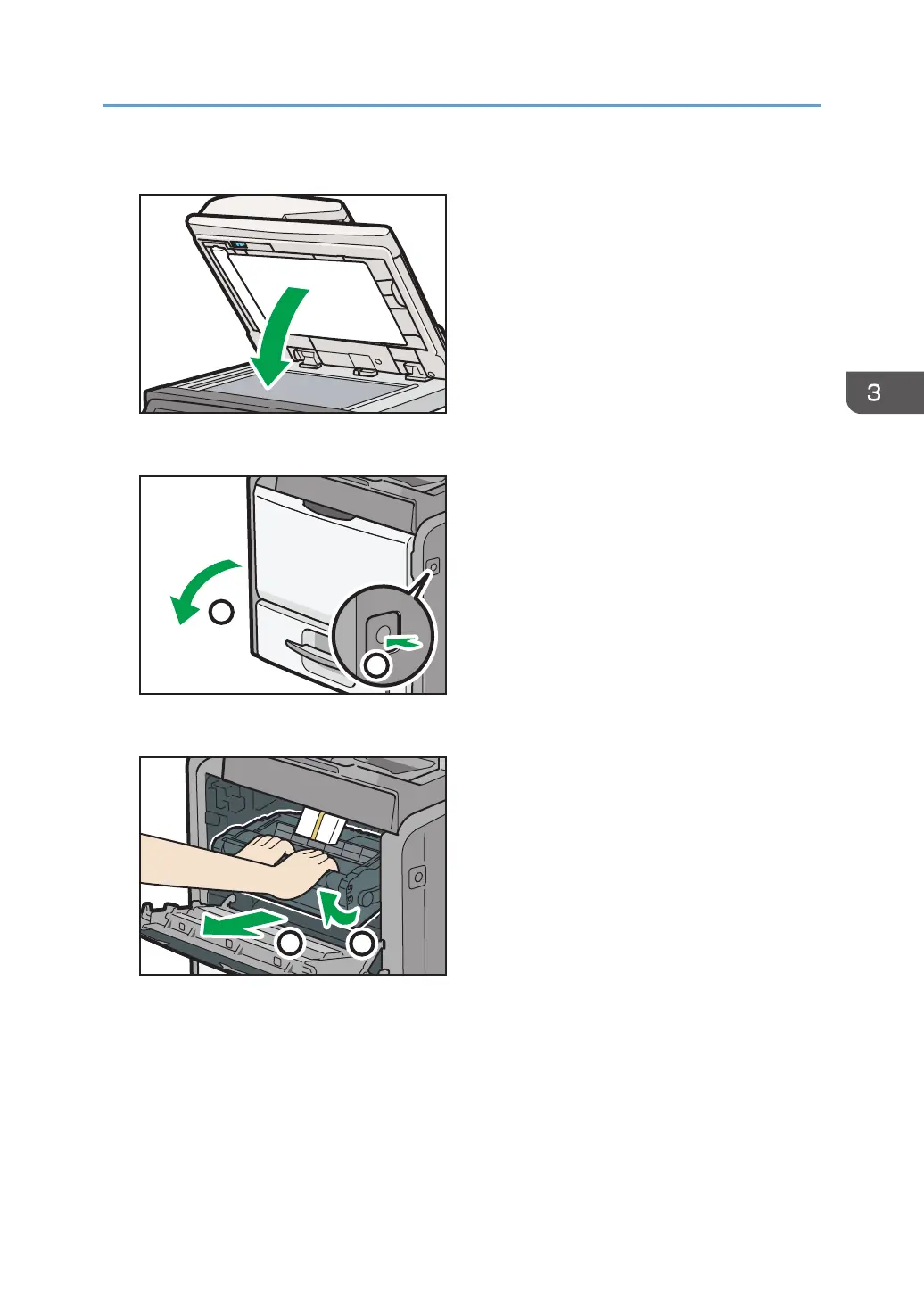 3