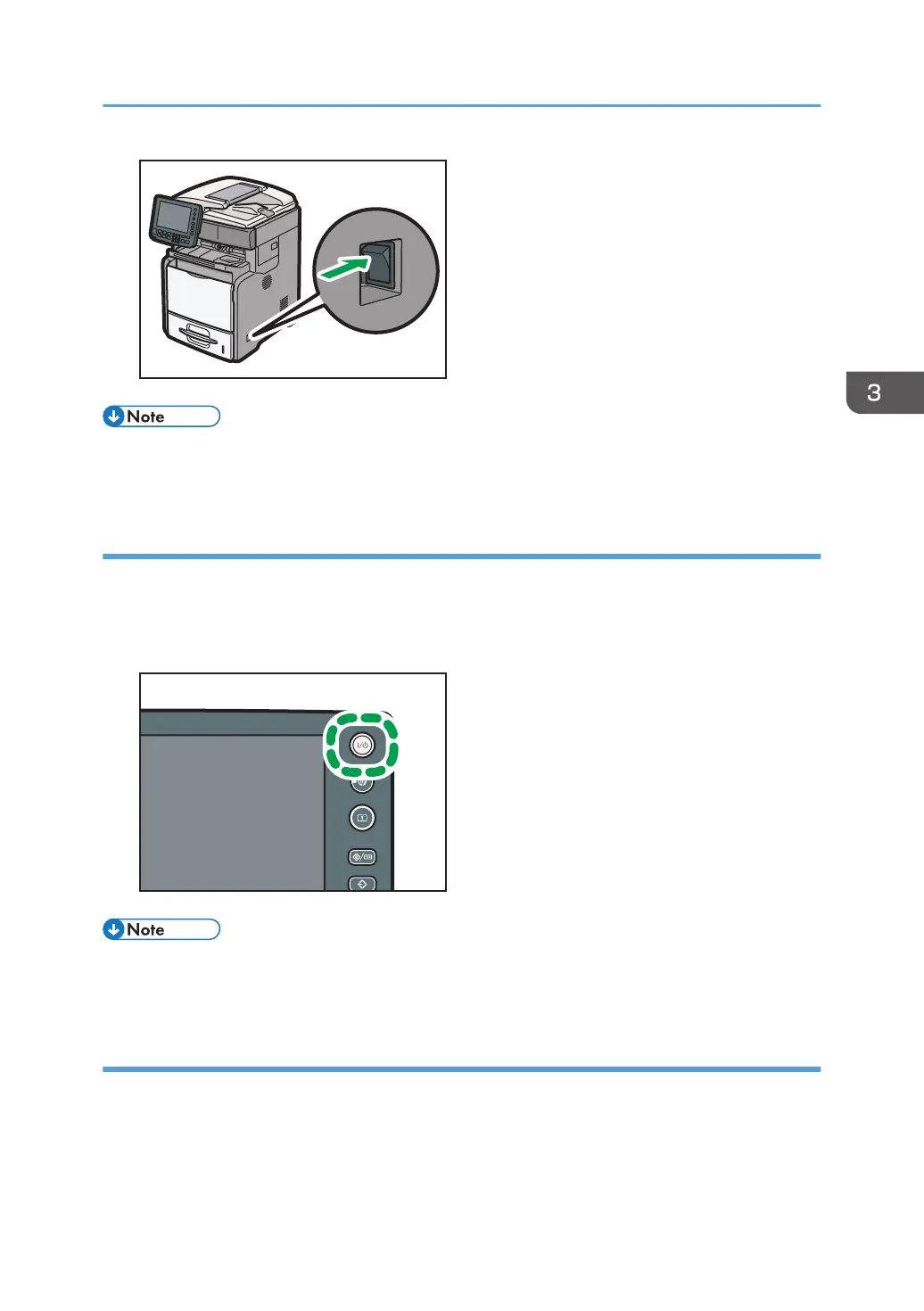 Note

3

Note