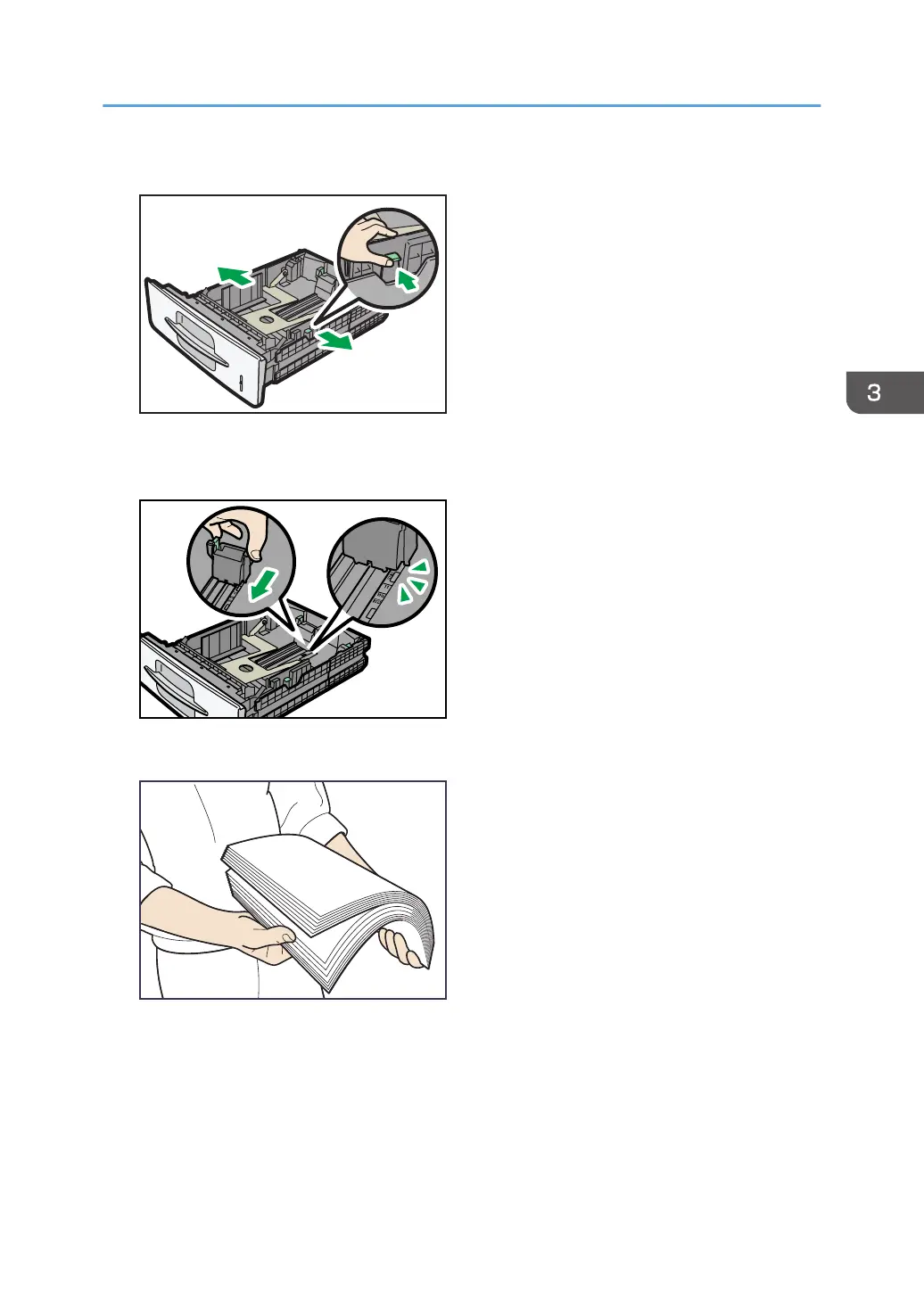 3