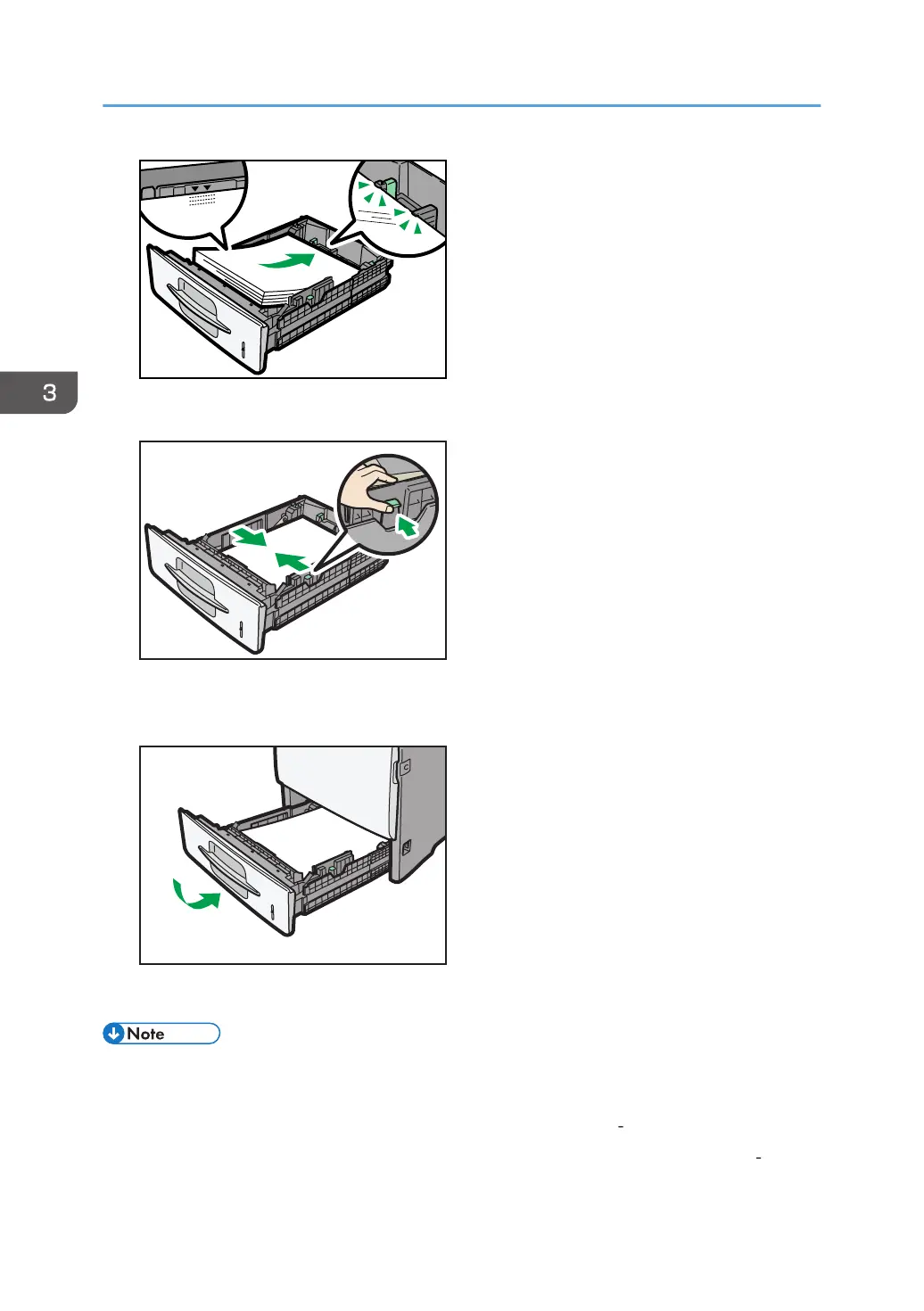 3

Note