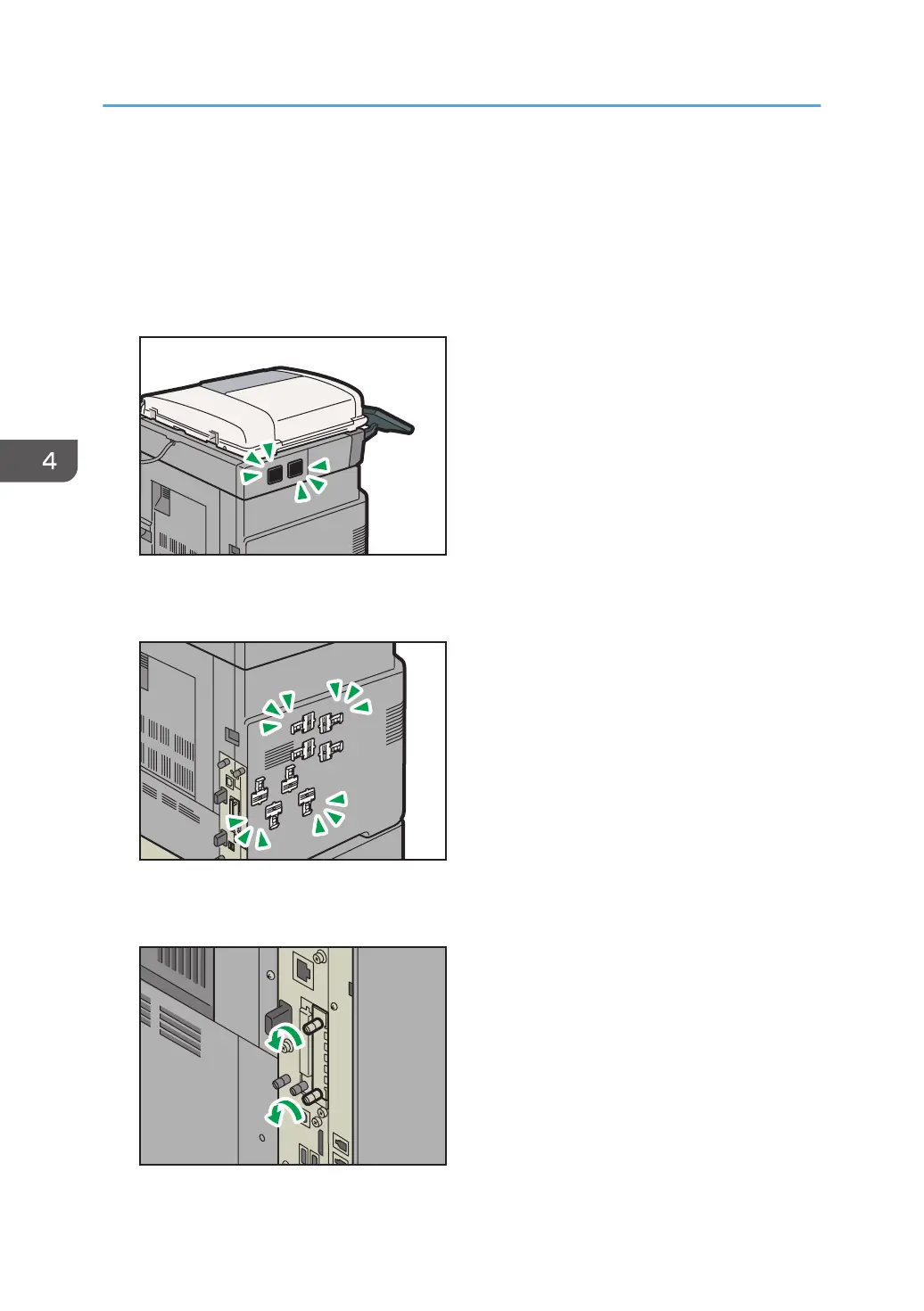 4