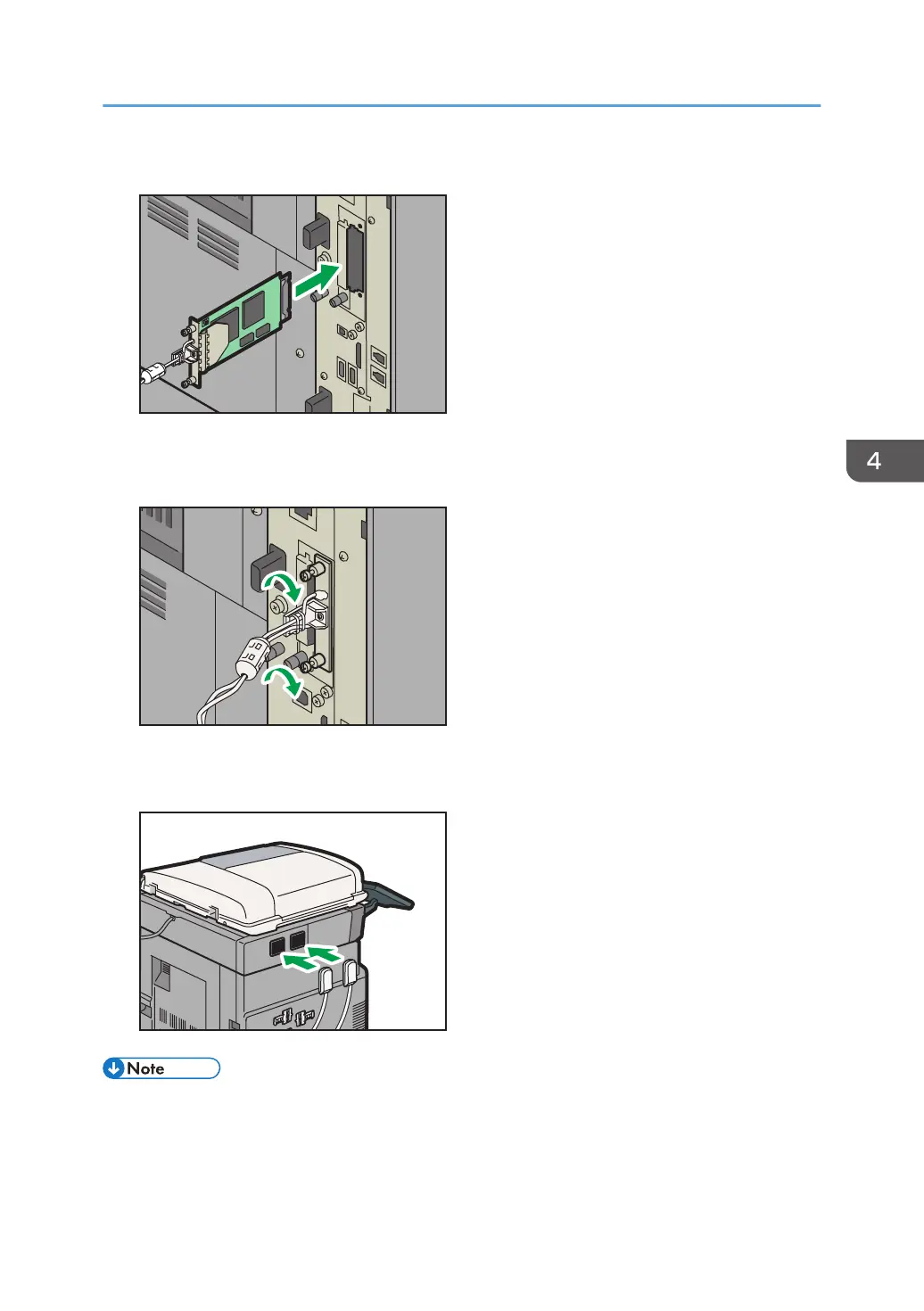 4

Note