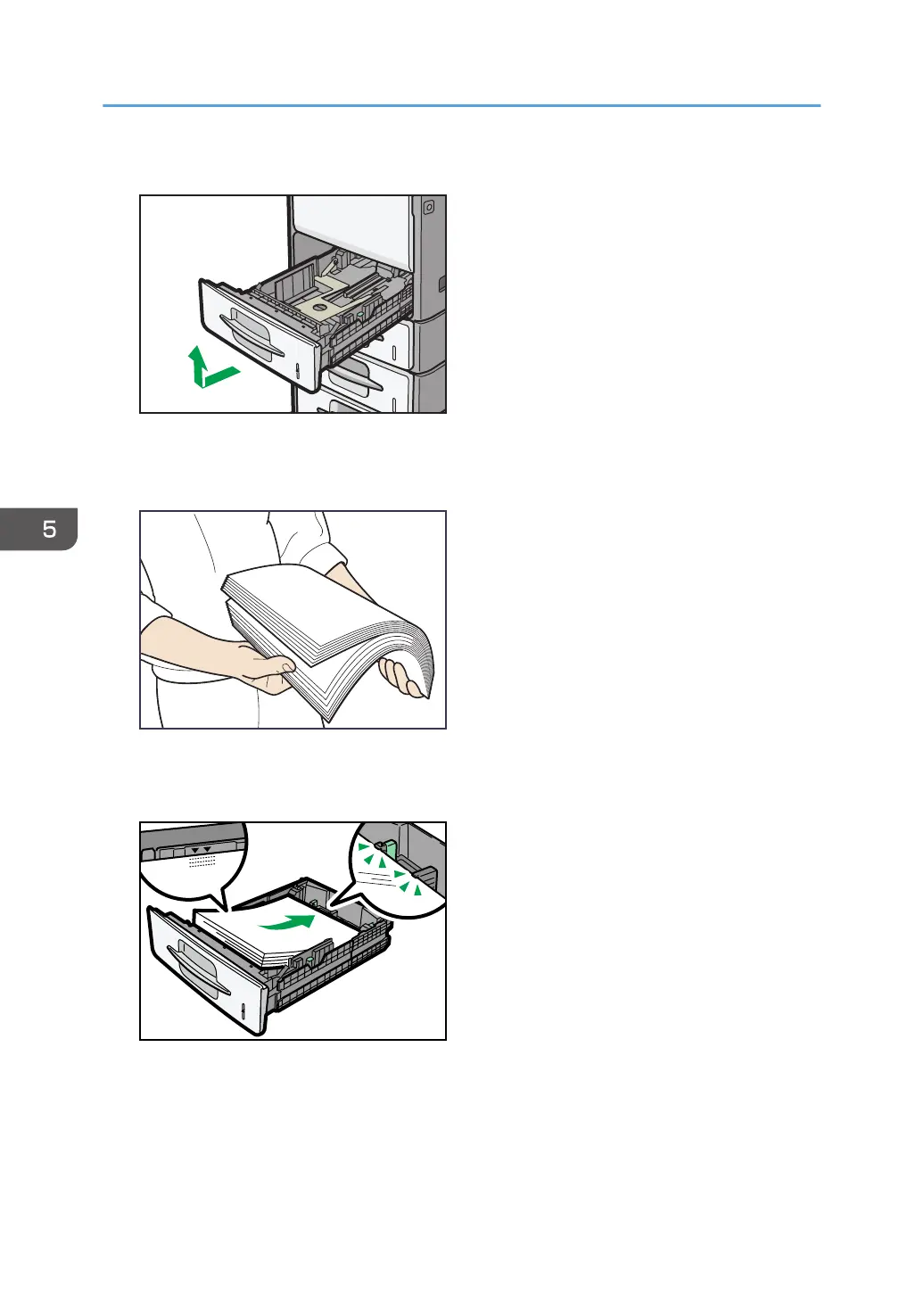 5